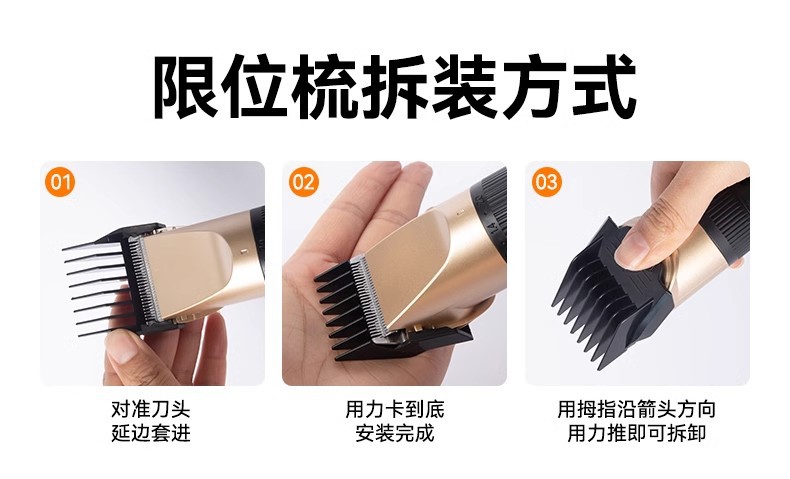 限位梳拆装方式

01

对准刀头
延边套进

02

用力卡到底
安装完成

03

用拇指沿箭头方向
用力推即可拆卸