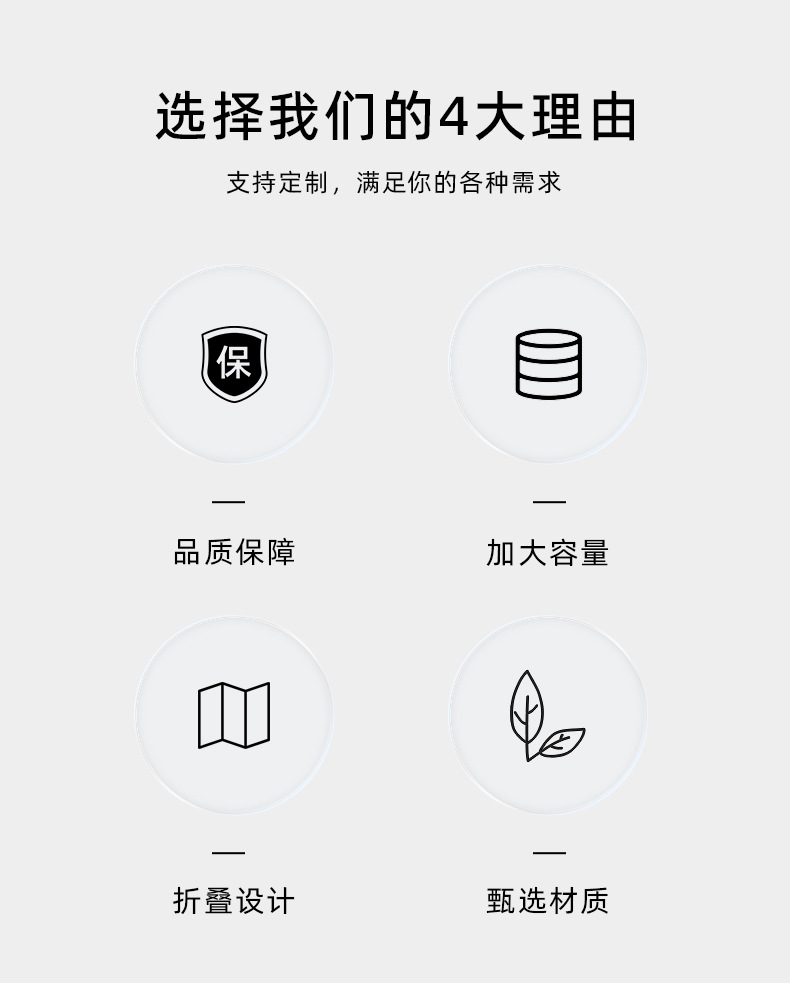 选择我们的4大理由

支持定制，满足你的各种需求

保

—

品质保障

—

加大容量

—

折叠设计

—

甄选材质