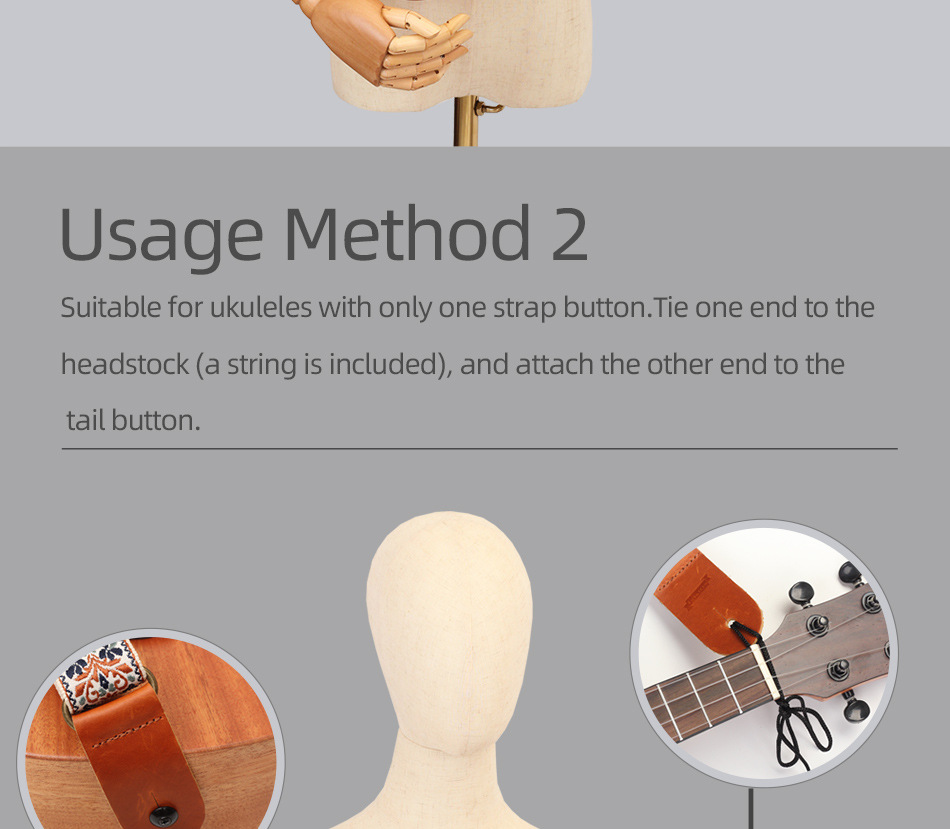 Usage Method 2

Suitable for ukuleles with only one strap button.Tie one end to the headstock (a string is included), and attach the other end to the tail button.