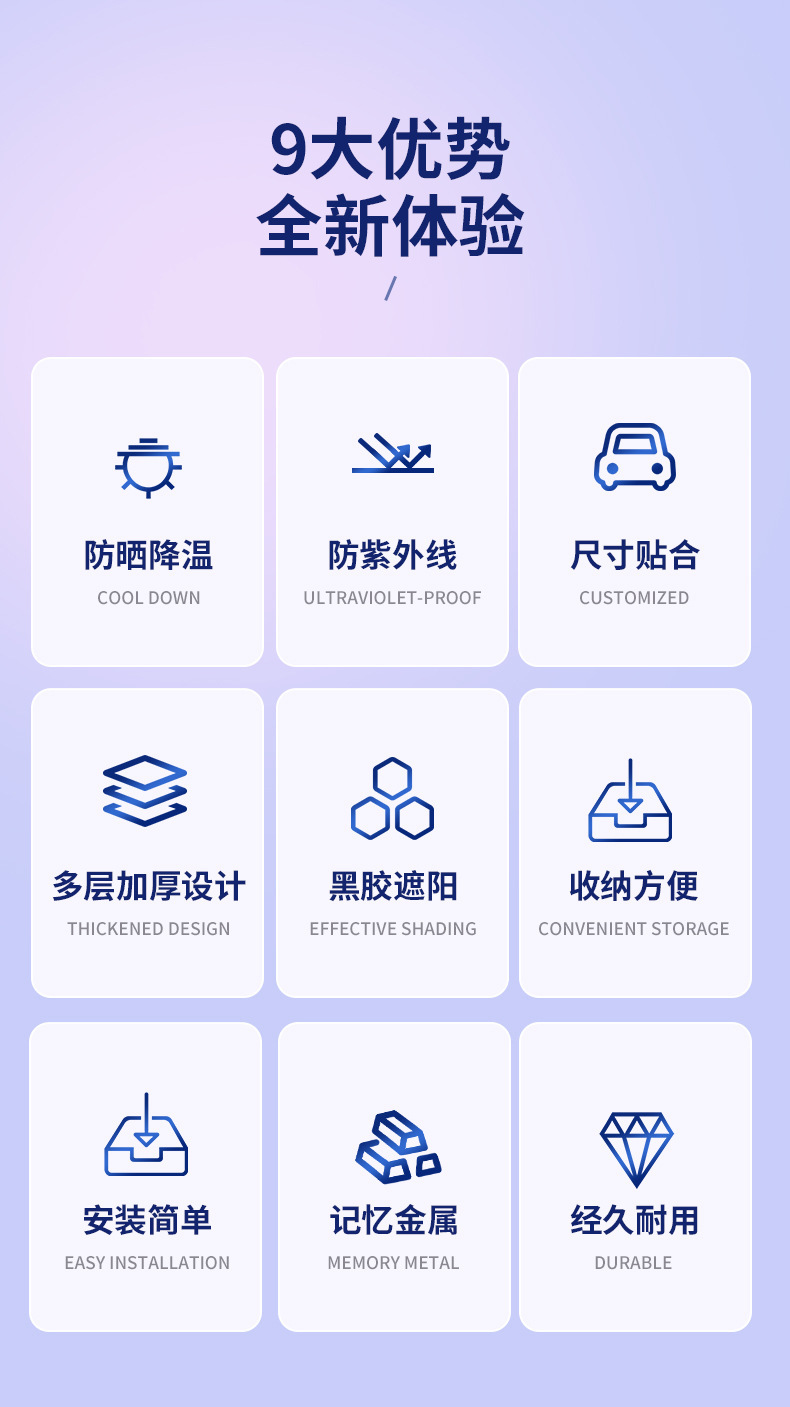 9大优势
全新体验

/

防晒降温
COOL DOWN

防紫外线
ULTRAVIOLET-PROOF

尺寸贴合
CUSTOMIZED

多层加厚设计
THICKENED DESIGN

黑胶遮阳
EFFECTIVE SHADING

收纳方便
CONVENIENT STORAGE

安装简单
EASY INSTALLATION

记忆金属
MEMORY METAL

经久耐用
DURABLE