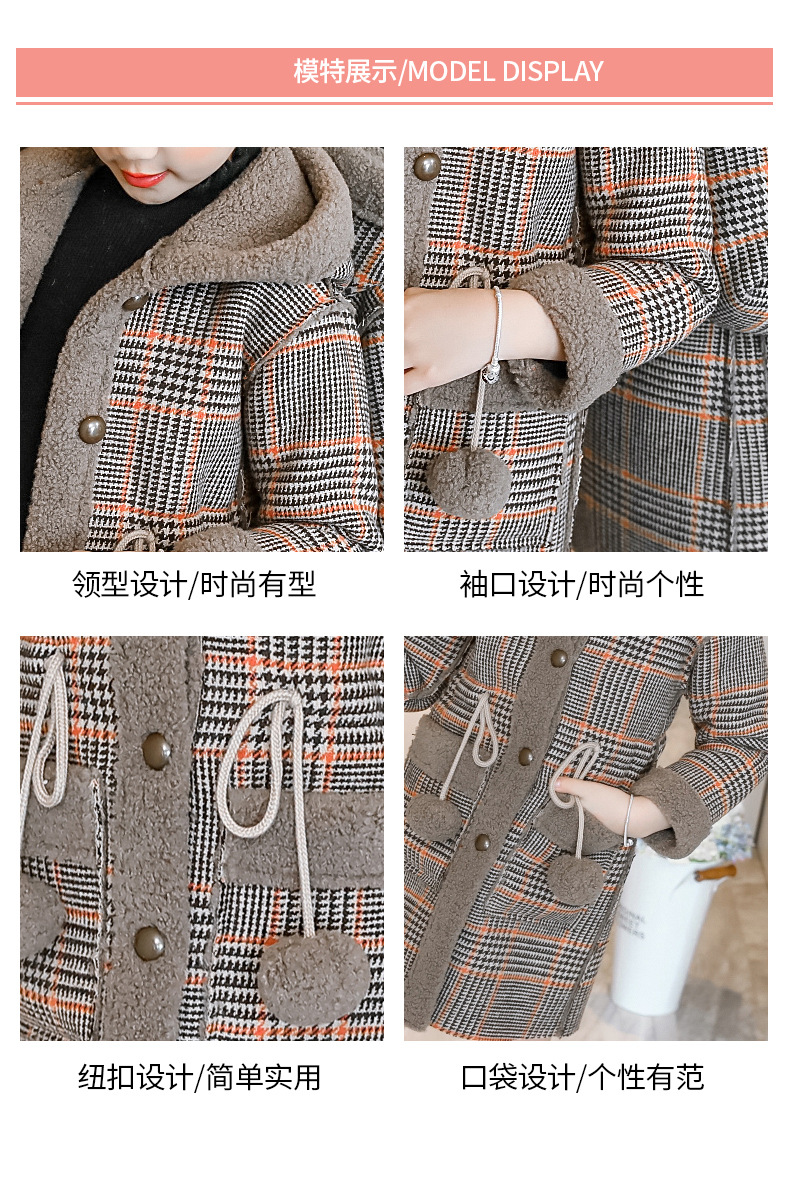 模特展示/MODEL DISPLAY

领型设计/时尚有型

袖口设计/时尚个性

纽扣设计/简单实用

口袋设计/个性有范