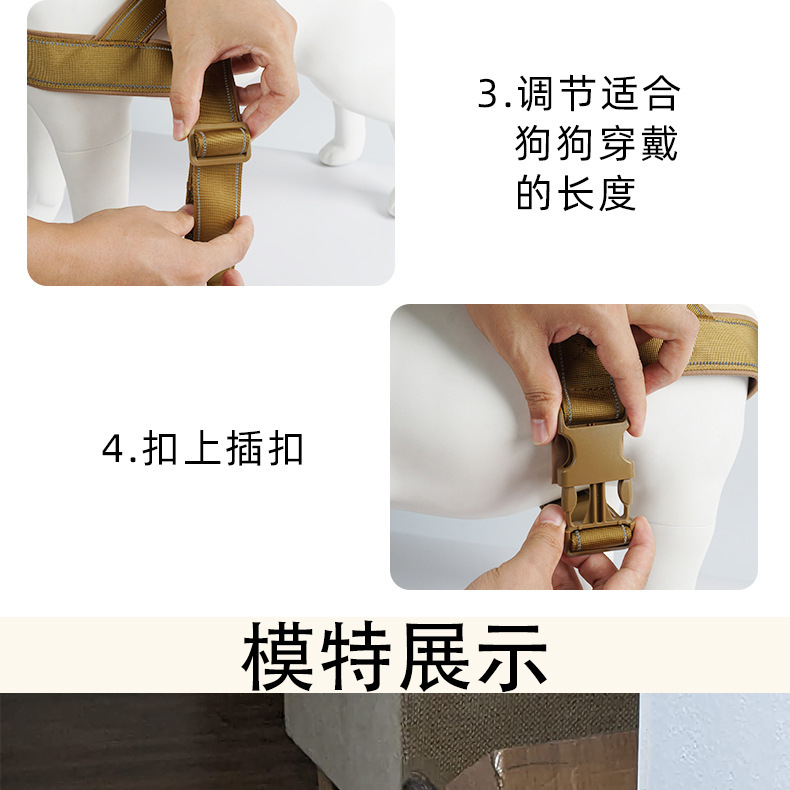 3.调节适合狗狗穿戴的长度

4.扣上插扣

模特展示