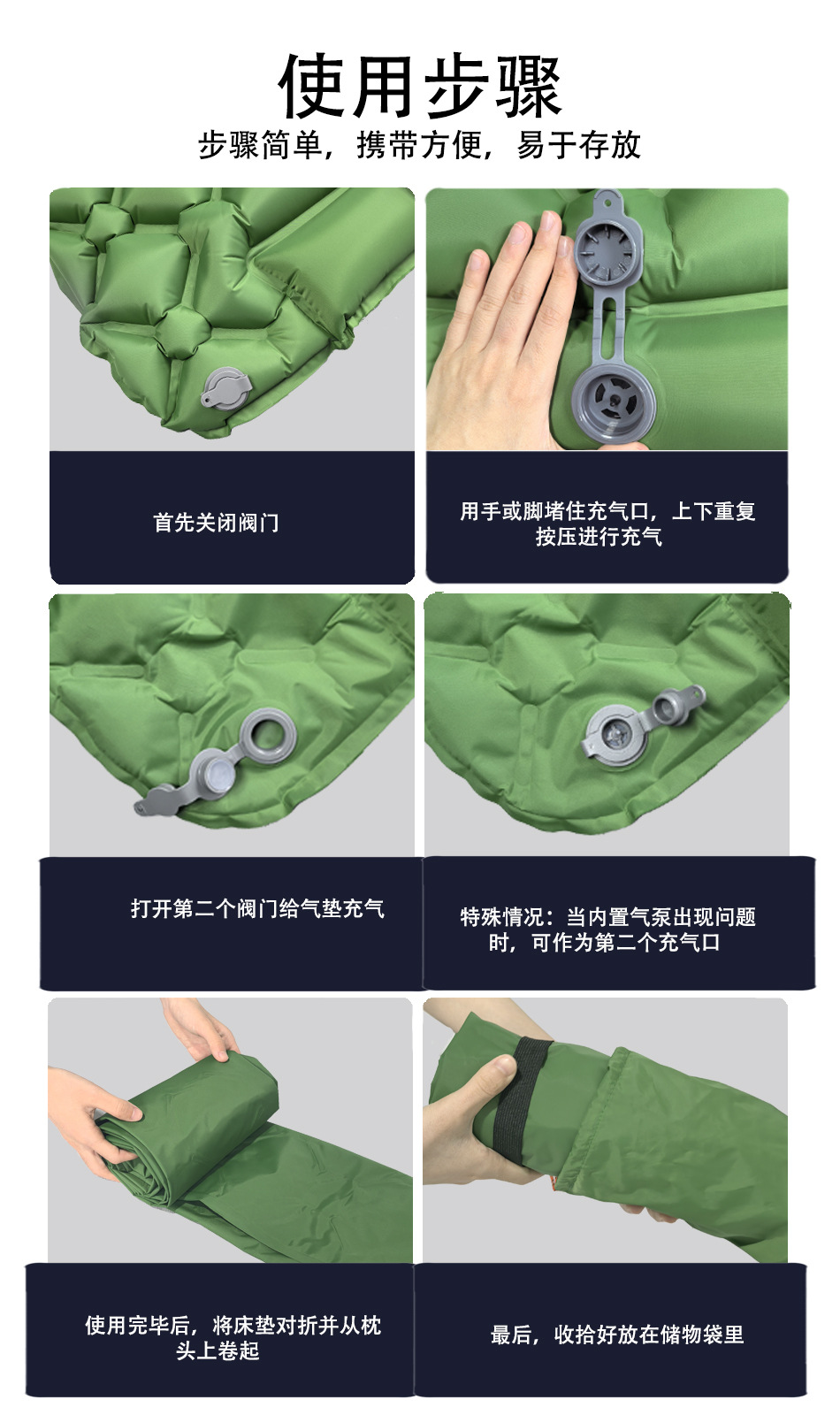 使用步骤

步骤简单，携带方便，易于存放

首先关闭阀门

用手或脚堵住充气口，上下重复按压进行充气

打开第二个阀门给气垫充气

特殊情况：当内置气泵出现问题时，可作为第二个充气口

使用完毕后，将床垫对折并从枕头上卷起

最后，收拾好放在储物袋里