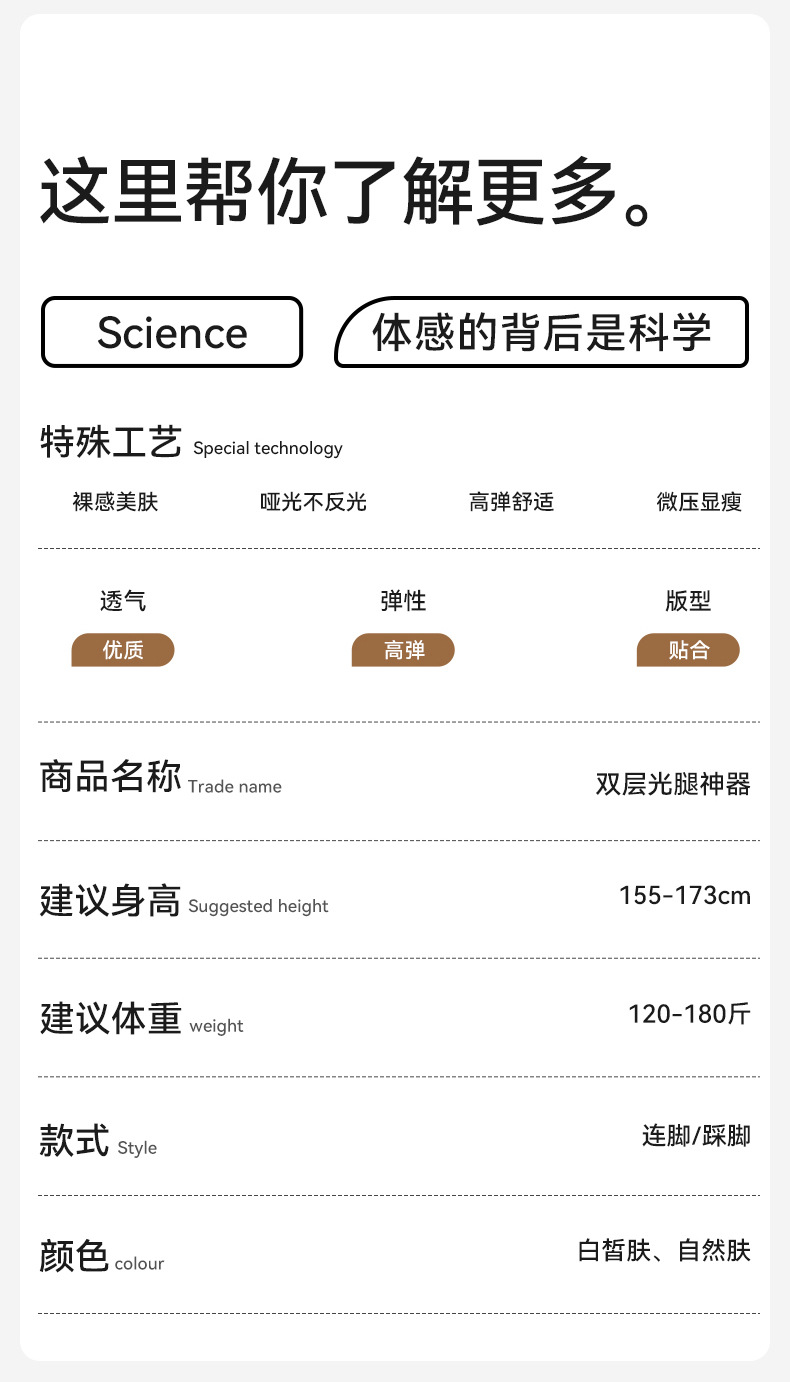 这里帮你了解更多。

Science

体感的背后是科学

特殊工艺 Special technology

裸感美肤 哑光不反光 高弹舒适 微压显瘦

透气
优质

弹性
高弹

版型
贴合

商品名称 Trade name
双层光腿神器

建议身高 Suggested height
155-173cm

建议体重 weight
120-180斤

款式 Style
连脚/踩脚

颜色 colour
白皙肤、自然肤