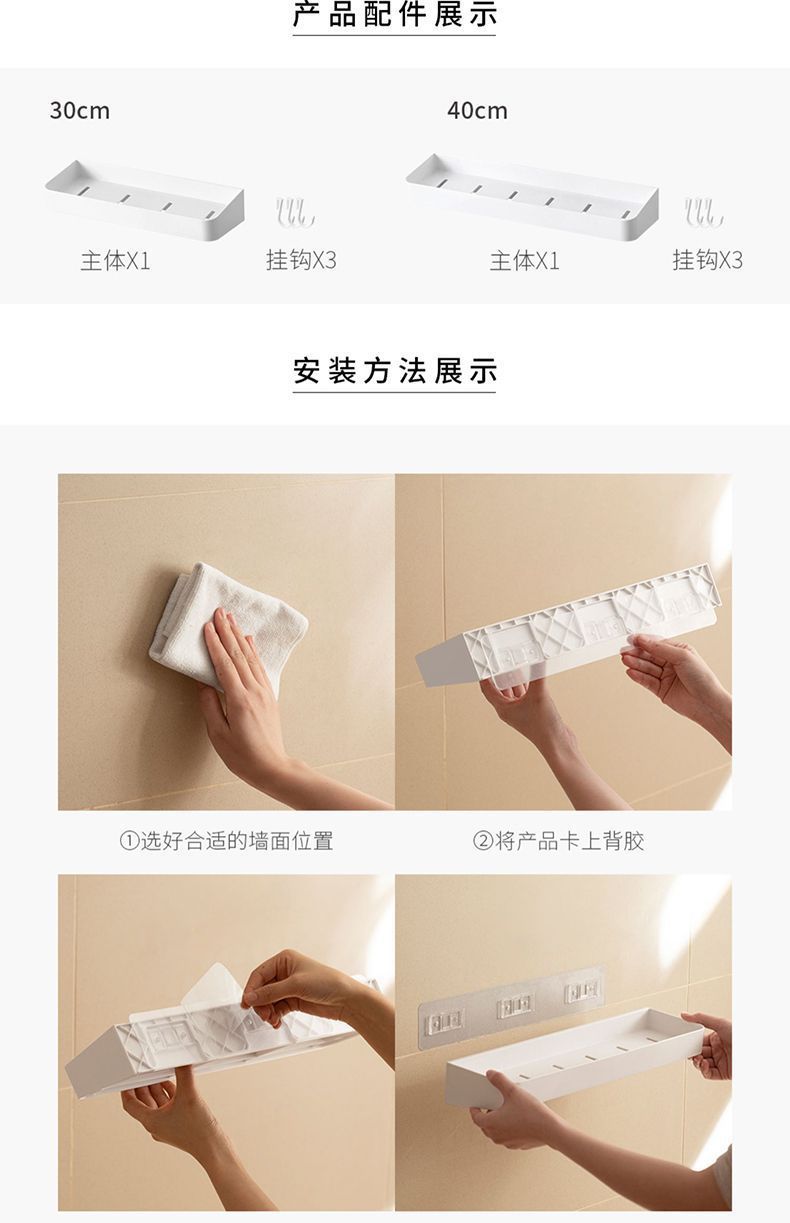 产品配件展示

30cm

主体X1

挂钩X3

40cm

主体X1

挂钩X3

安装方法展示

①选好合适的墙面位置

②将产品卡上背胶