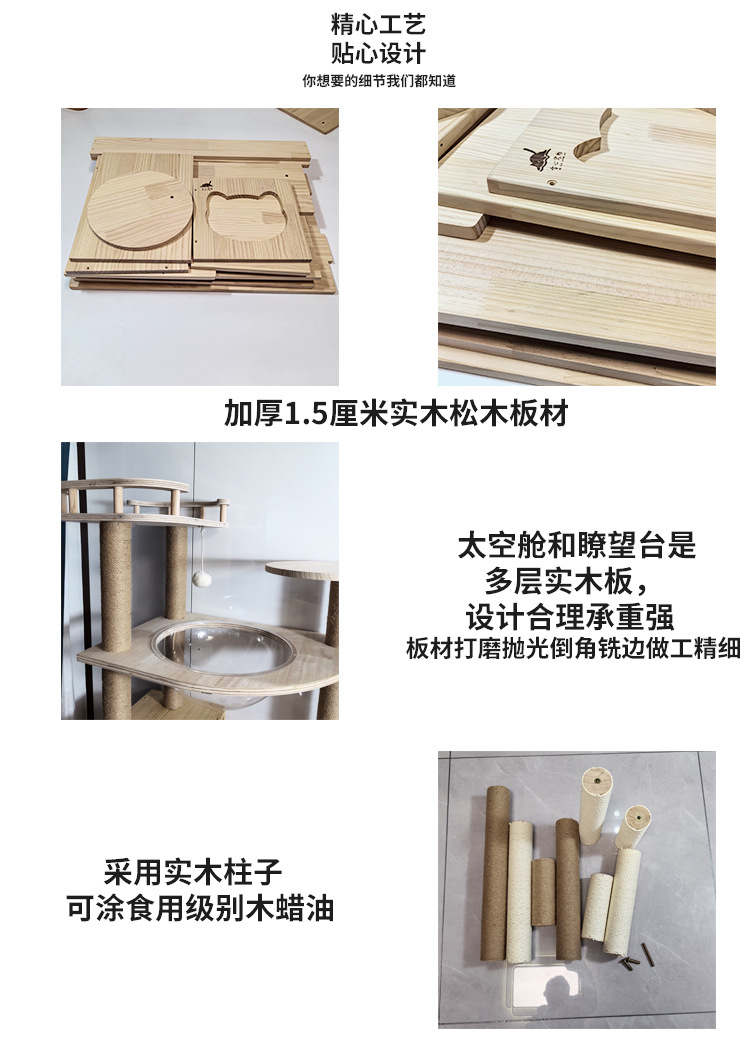 精心工艺
贴心设计
你想要的细节我们都知道

加厚1.5厘米实木松木板材

太空舱和瞭望台是
多层实木板，
设计合理承重强
板材打磨抛光倒角铣边做工精细

采用实木柱子
可涂食用级别木蜡油