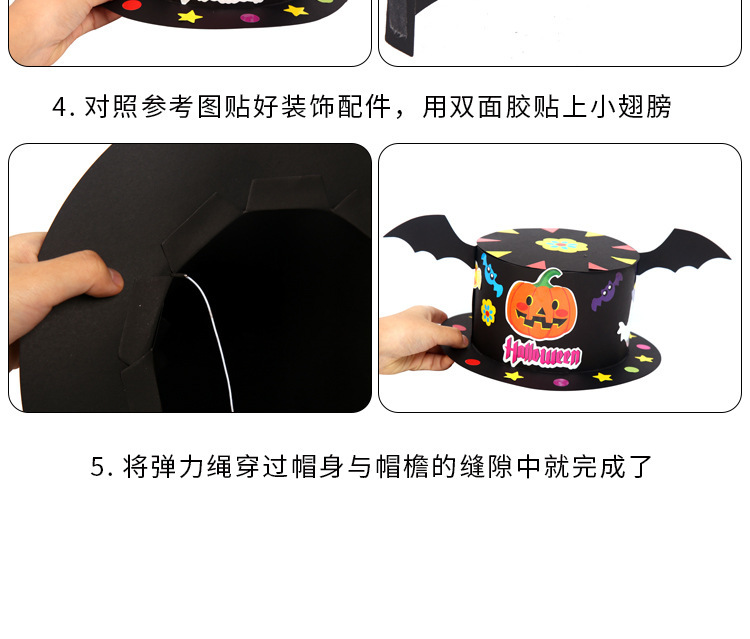 4. 对照参考图贴好装饰配件，用双面胶贴上小翅膀

Halloween

5. 将弹力绳穿过帽身与帽檐的缝隙中就完成了