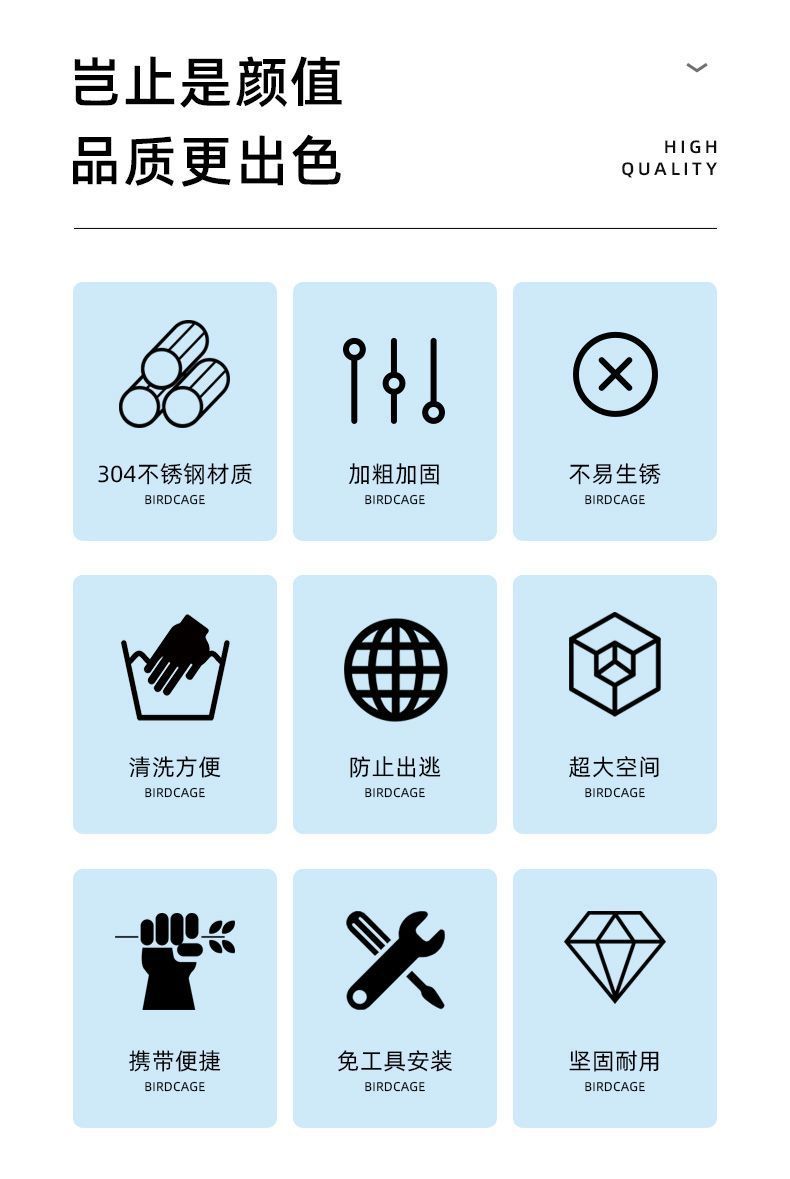 岂止是颜值
品质更出色

HIGH
QUALITY

304不锈钢材质
BIRDCAGE

加粗加固
BIRDCAGE

不易生锈
BIRDCAGE

清洗方便
BIRDCAGE

防止出逃
BIRDCAGE

超大空间
BIRDCAGE

携带便捷
BIRDCAGE

免工具安装
BIRDCAGE

坚固耐用
BIRDCAGE