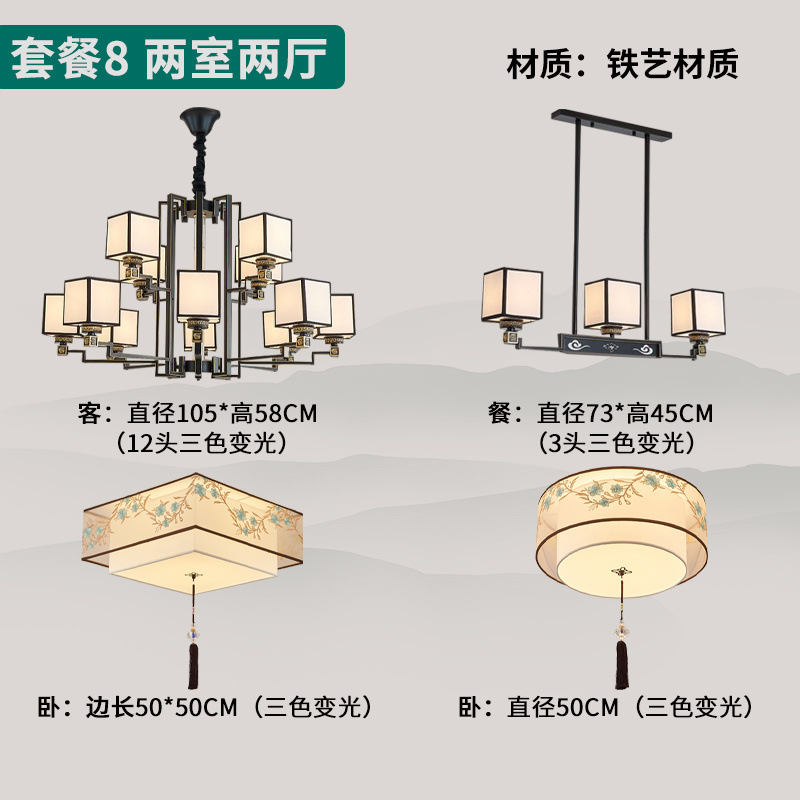 套餐8 两室两厅

材质：铁艺材质

客：直径105*高58CM
（12头三色变光）

餐：直径73*高45CM
（3头三色变光）

卧：边长50*50CM（三色变光）

卧：直径50CM（三色变光）