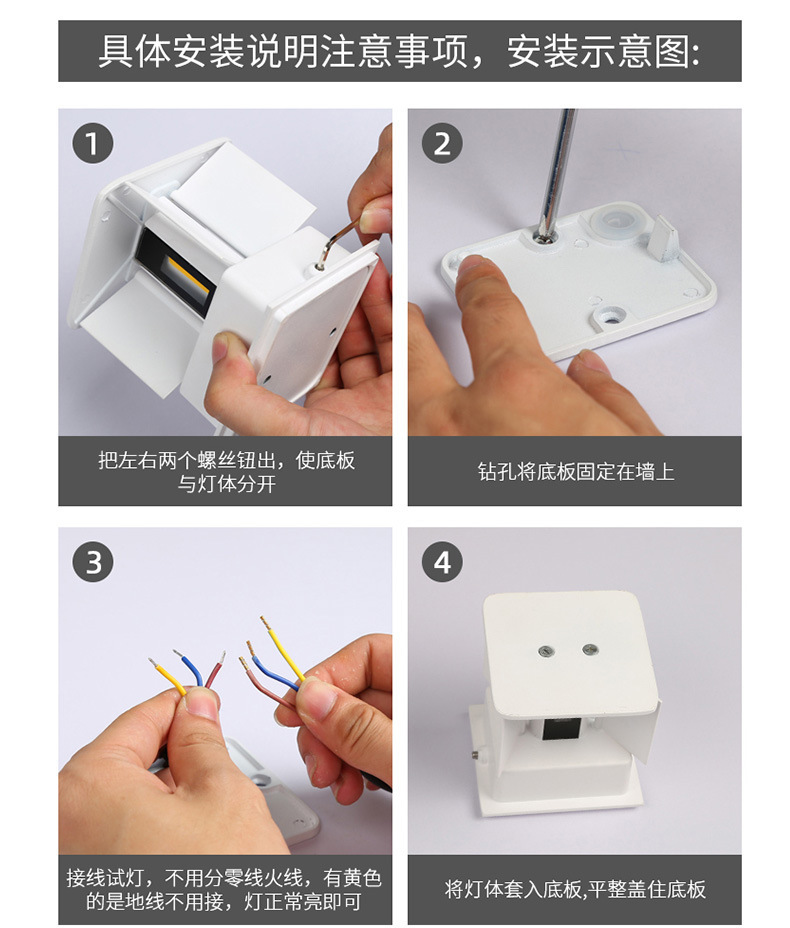 具体安装说明注意事项，安装示意图:

1

把左右两个螺丝钮出，使底板与灯体分开

2

钻孔将底板固定在墙上

3

接线试灯，不用分零线火线，有黄色的是地线不用接，灯正常亮即可

4

将灯体套入底板,平整盖住底板