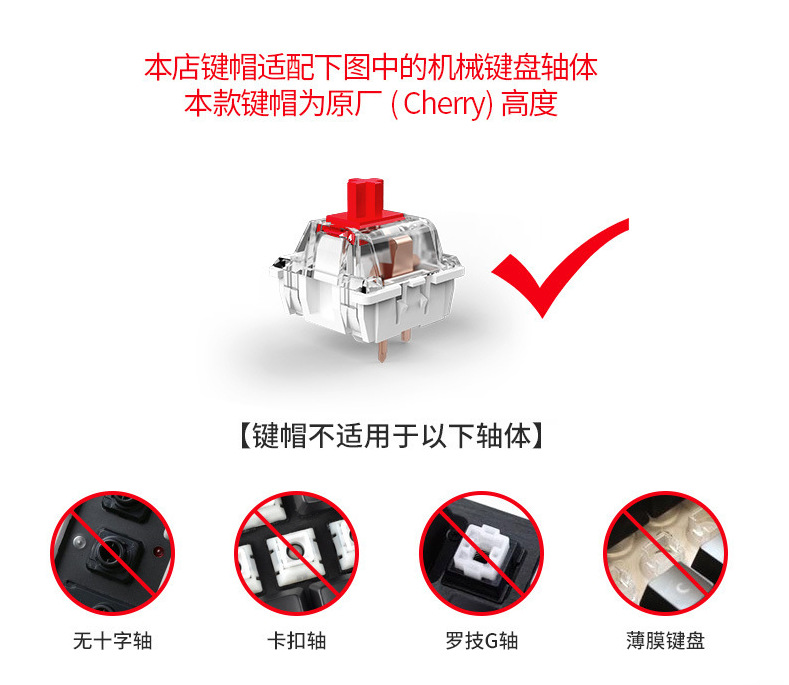 本店键帽适配下图中的机械键盘轴体
本款键帽为原厂 ( Cherry) 高度

【键帽不适用于以下轴体】

无十字轴

卡扣轴

罗技G轴

薄膜键盘