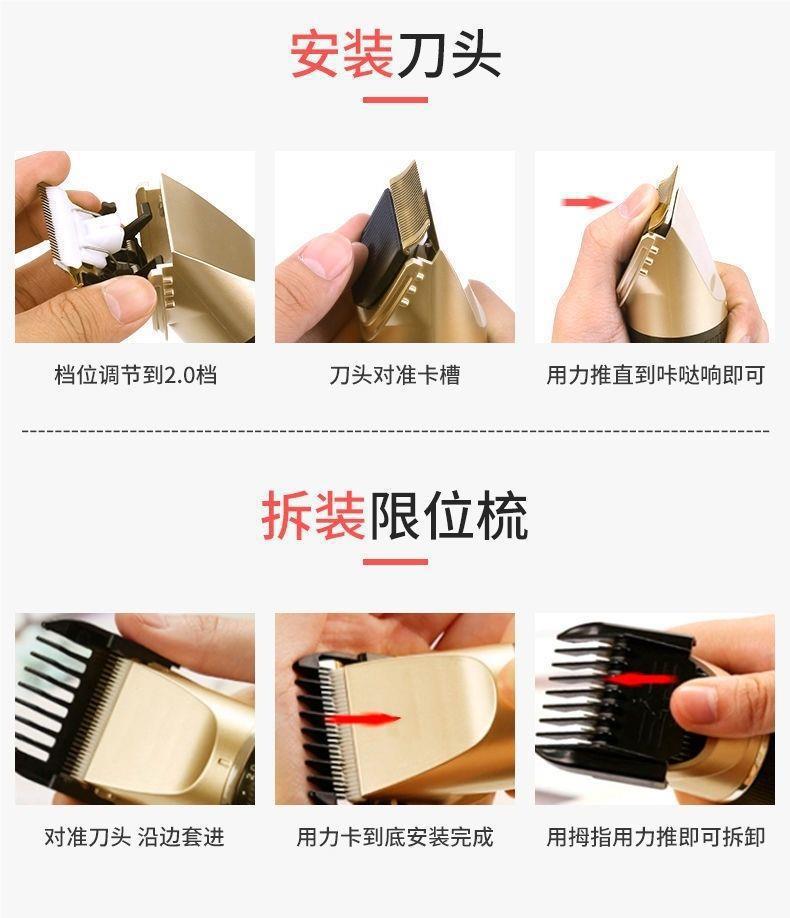 安装刀头

档位调节到2.0档

刀头对准卡槽

用力推直到咔哒响即可

拆装限位梳

对准刀头 沿边套进

用力卡到底安装完成

用拇指用力推即可拆卸