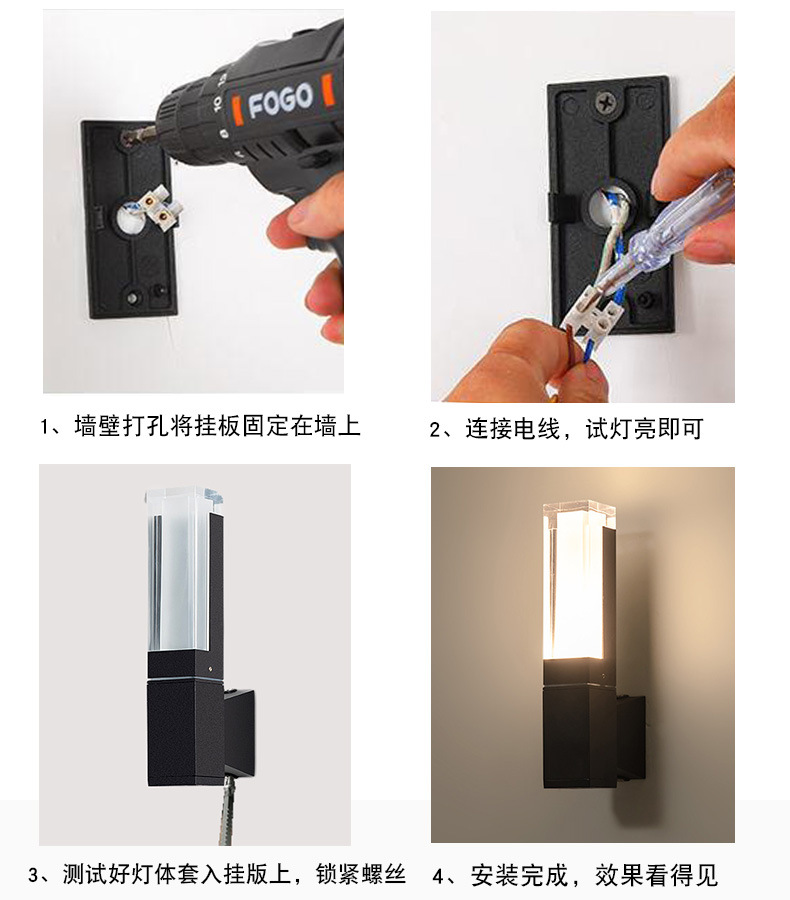 FOGO

1、墙壁打孔将挂板固定在墙上

2、连接电线，试灯亮即可

3、测试好灯体套入挂版上，锁紧螺丝

4、安装完成，效果看得见