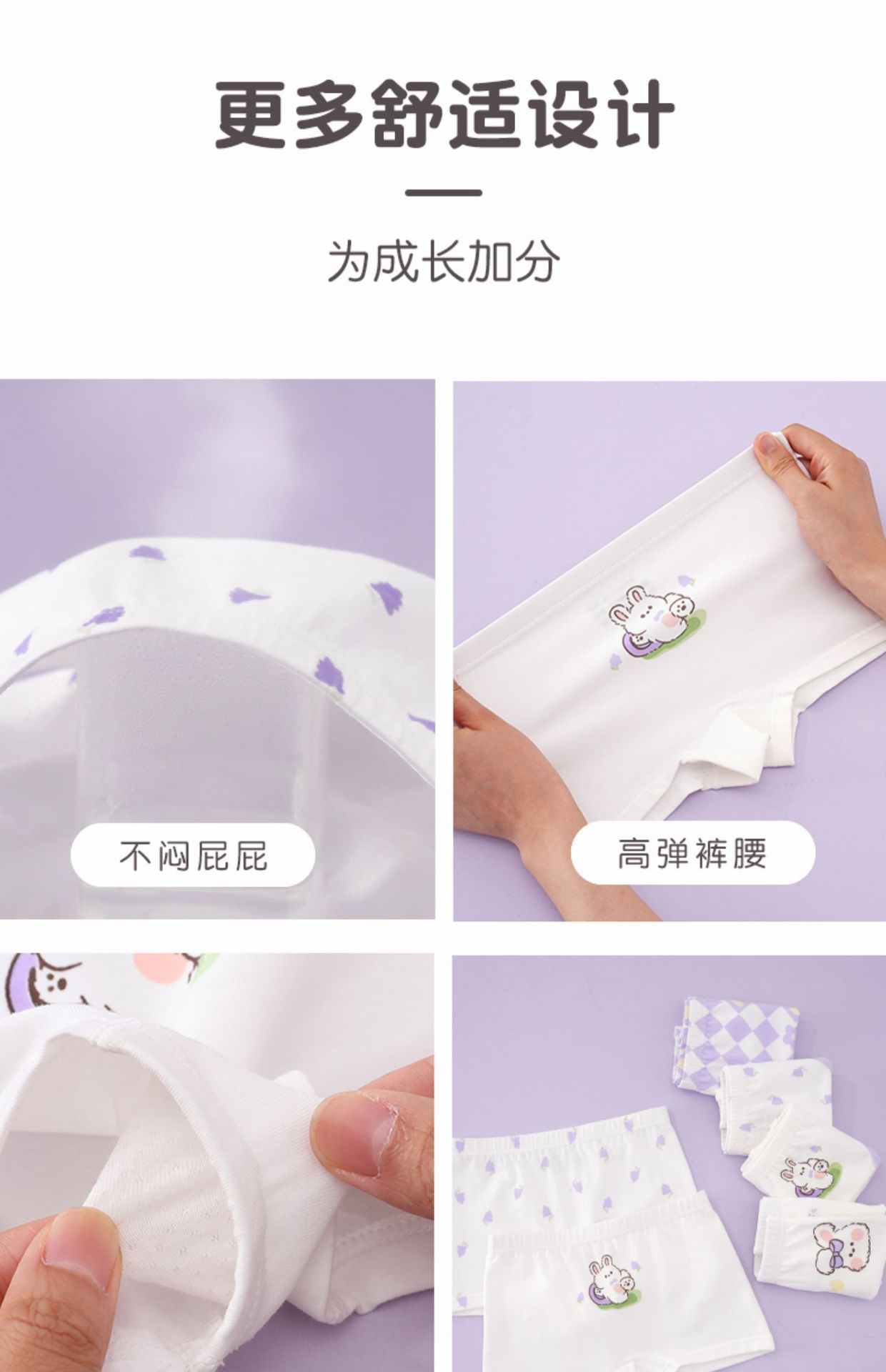 更多舒适设计

为成长加分

不闷屁屁

高弹裤腰