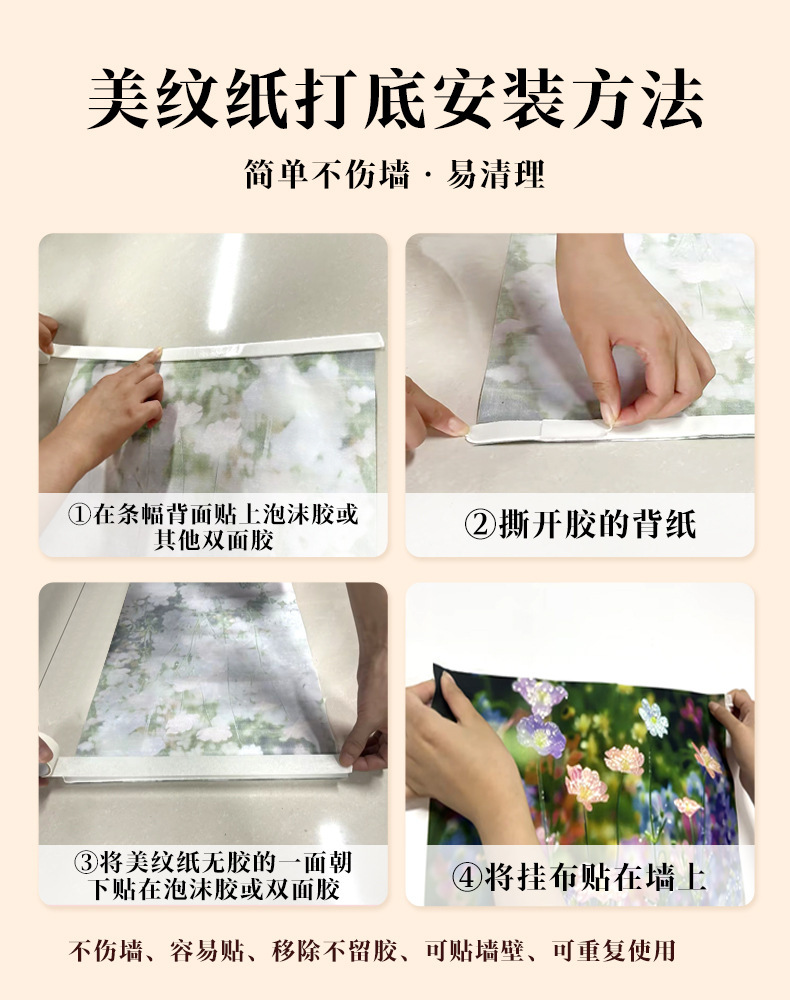 美纹纸打底安装方法

简单不伤墙 · 易清理

①在条幅背面贴上泡沫胶或其他双面胶

②撕开胶的背纸

③将美纹纸无胶的一面朝下贴在泡沫胶或双面胶

④将挂布贴在墙上

不伤墙、容易贴、移除不留胶、可贴墙壁、可重复使用