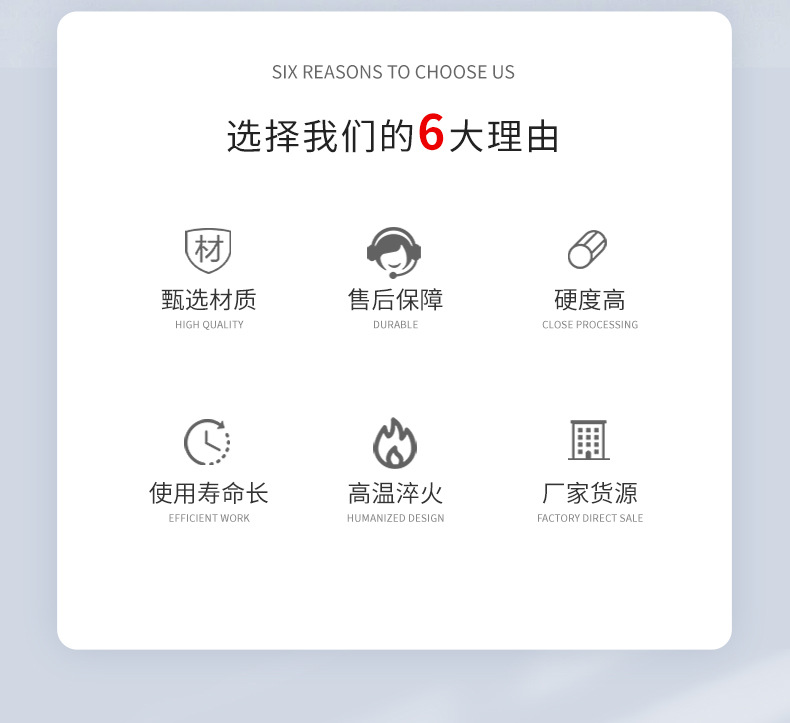 SIX REASONS TO CHOOSE US

选择我们的6大理由

材

甄选材质
HIGH QUALITY

售后保障
DURABLE

硬度高
CLOSE PROCESSING

使用寿命长
EFFICIENT WORK

高温淬火
HUMANIZED DESIGN

厂家货源
FACTORY DIRECT SALE