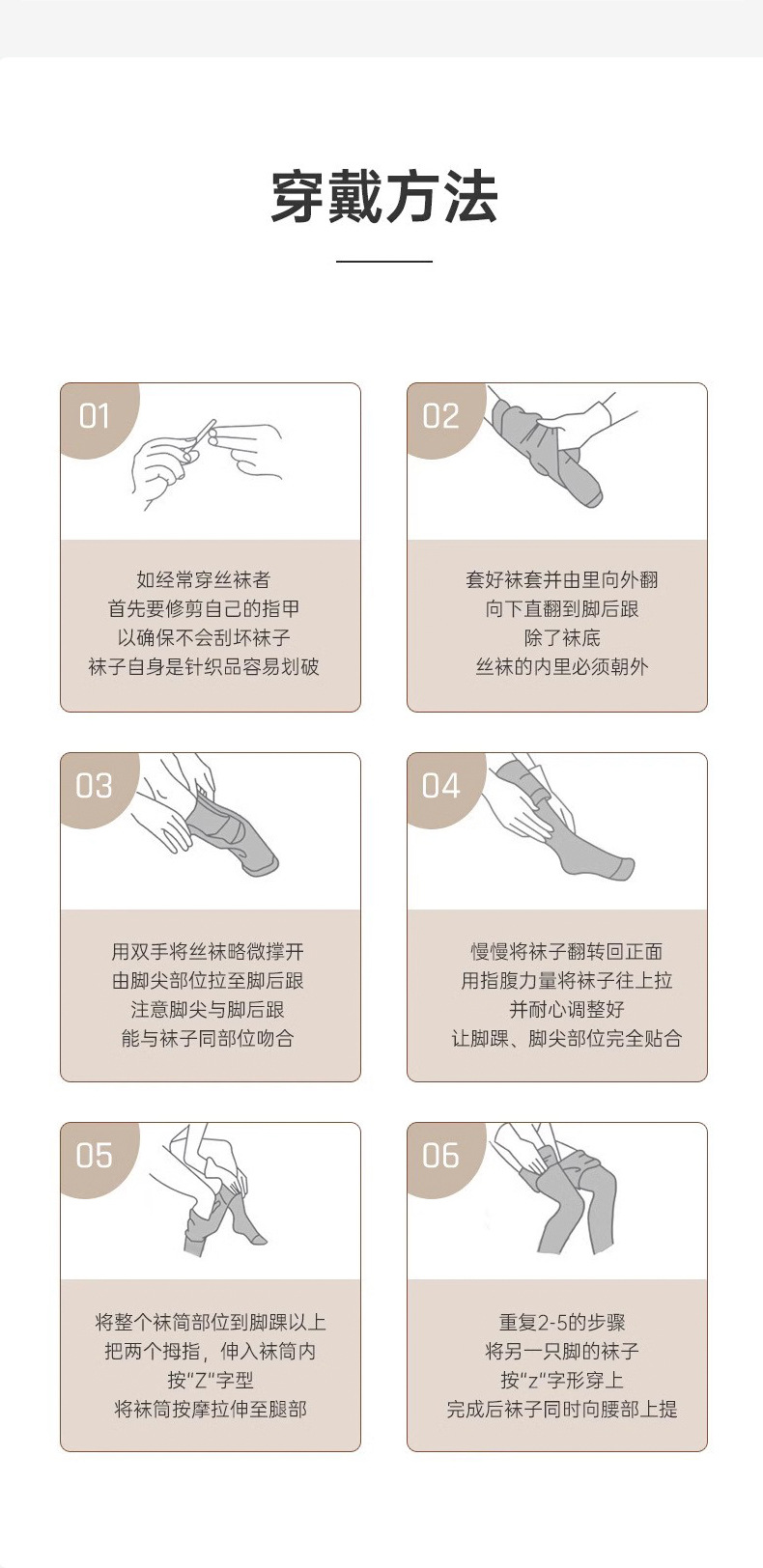 穿戴方法

01

如经常穿丝袜者
首先要修剪自己的指甲
以确保不会刮坏袜子
袜子自身是针织品容易划破

02

套好袜套并由里向外翻
向下直翻到脚后跟
除了袜底
丝袜的内里必须朝外

03

用双手将丝袜略微撑开
由脚尖部位拉至脚后跟
注意脚尖与脚后跟
能与袜子同部位吻合

04

慢慢将袜子翻转回正面
用指腹力量将袜子往上拉
并耐心调整好
让脚踝、脚尖部位完全贴合

05

将整个袜筒部位到脚踝以上
把两个拇指，伸入袜筒内
按"Z"字型
将袜筒按摩拉伸至腿部

06

重复2-5的步骤
将另一只脚的袜子
按"z"字形穿上
完成后袜子同时向腰部上提