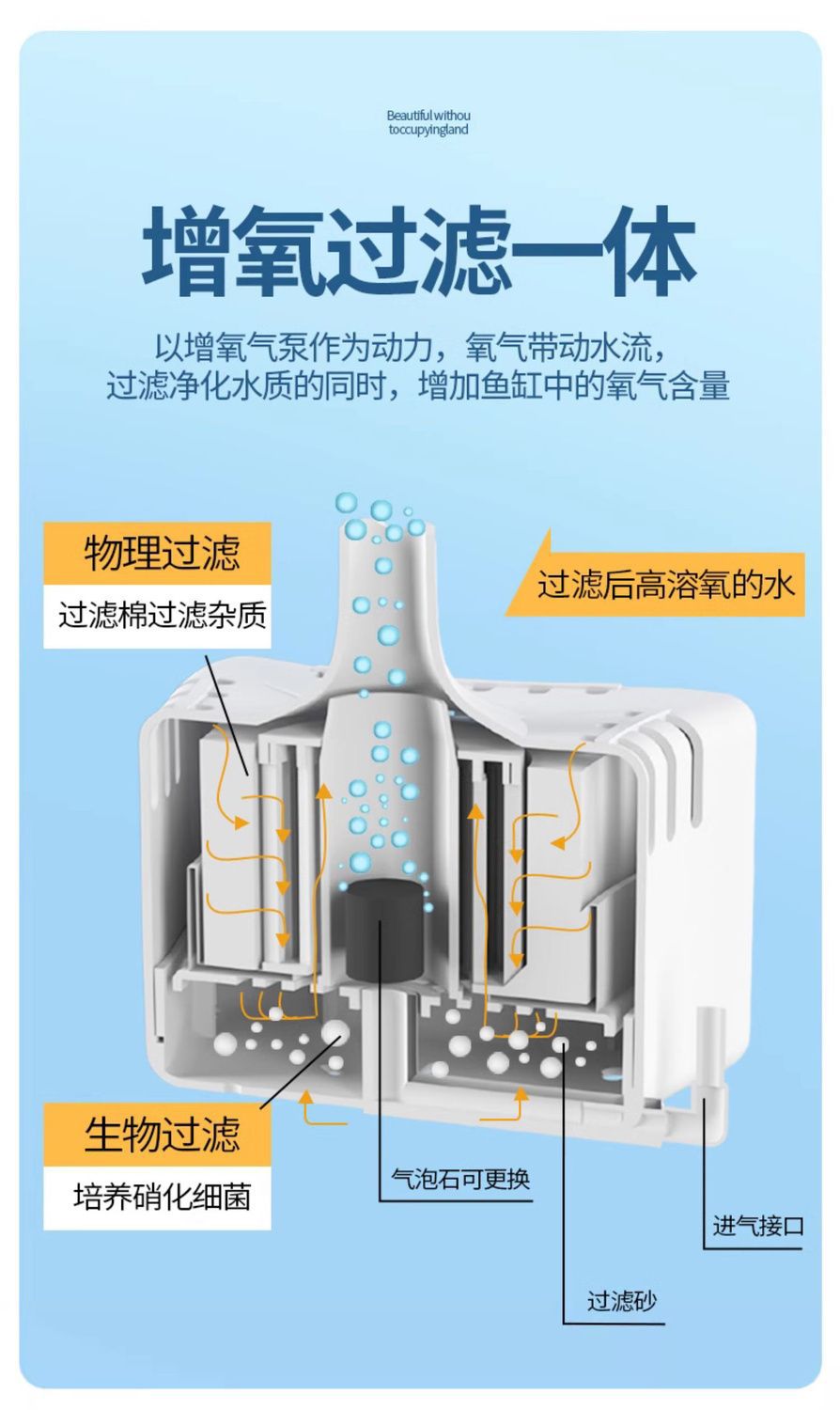 Beautiful withou toccupyingland

增氧过滤一体

以增氧气泵作为动力，氧气带动水流，
过滤净化水质的同时，增加鱼缸中的氧气含量

物理过滤

过滤棉过滤杂质

过滤后高溶氧的水

生物过滤

培养硝化细菌

气泡石可更换

进气接口

过滤砂