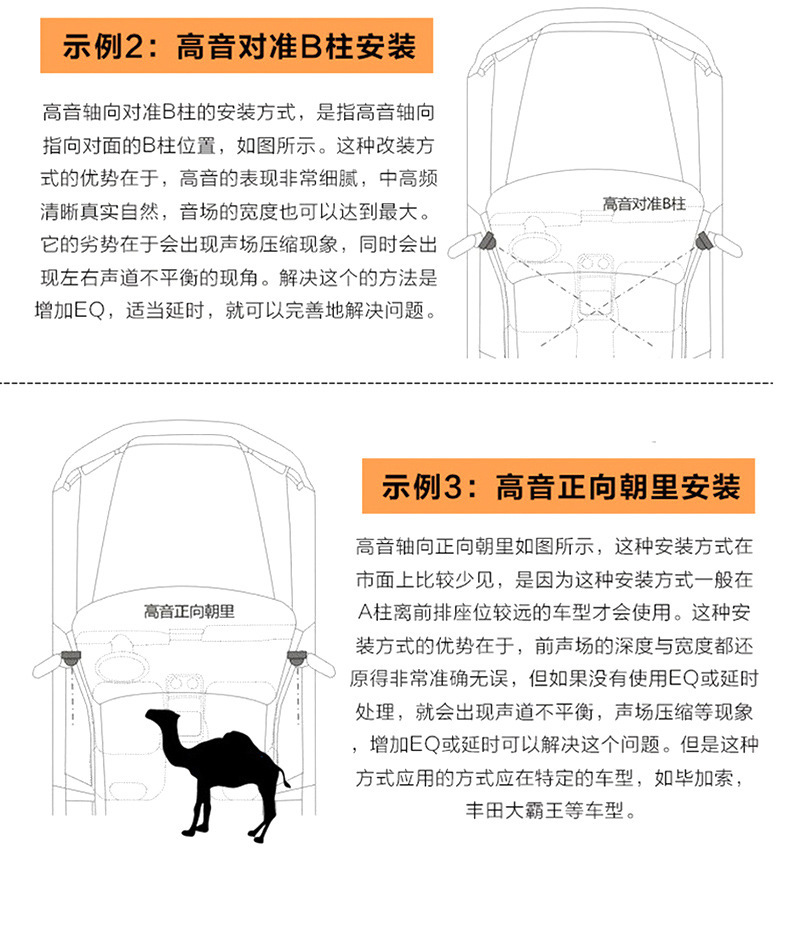 示例2：高音对准B柱安装

高音轴向对准B柱的安装方式，是指高音轴向指向对面的B柱位置，如图所示。这种改装方式的优势在于，高音的表现非常细腻，中高频清晰真实自然，音场的宽度也可以达到最大。它的劣势在于会出现声场压缩现象，同时会出现左右声道不平衡的现角。解决这个的方法是增加EQ，适当延时，就可以完善地解决问题。

高音对准B柱

示例3：高音正向朝里安装

高音轴向正向朝里如图所示，这种安装方式在市面上比较少见，是因为这种安装方式一般在A柱离前排座位较远的车型才会使用。这种安装方式的优势在于，前声场的深度与宽度都还原得非常准确无误，但如果没有使用EQ或延时处理，就会出现声道不平衡，声场压缩等现象，增加EQ或延时可以解决这个问题。但是这种方式应用的方式应在特定的车型，如毕加索，丰田大霸王等车型。

高音正向朝里