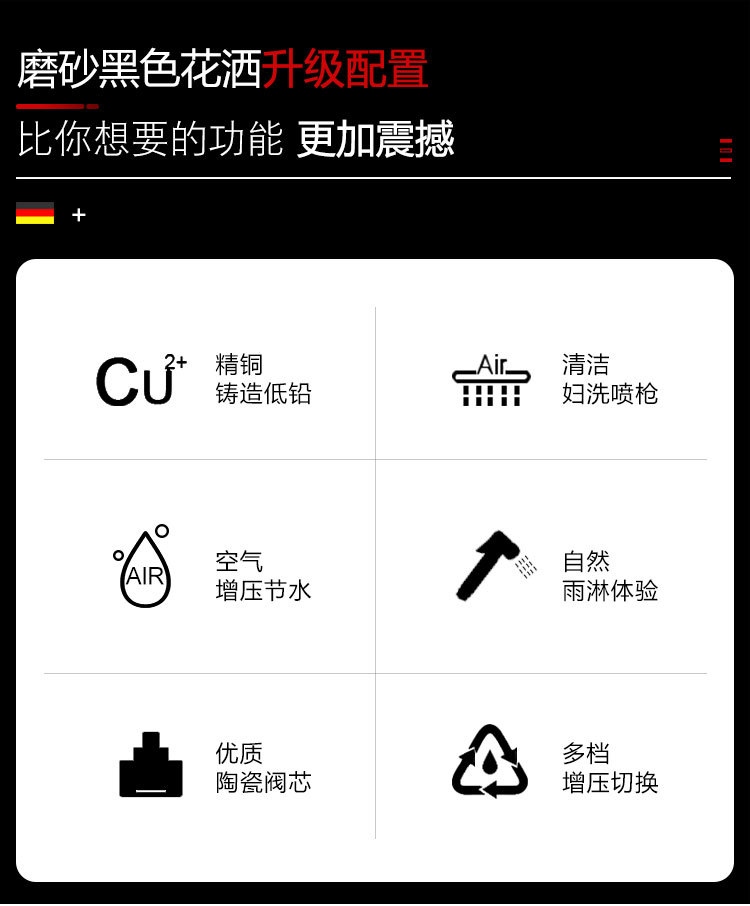 磨砂黑色花洒升级配置

比你想要的功能 更加震撼

+

$Cu^{2+}$ 精铜
铸造低铅

Air 清洁
妇洗喷枪

AIR 空气
增压节水

自然
雨淋体验

优质
陶瓷阀芯

多档
增压切换