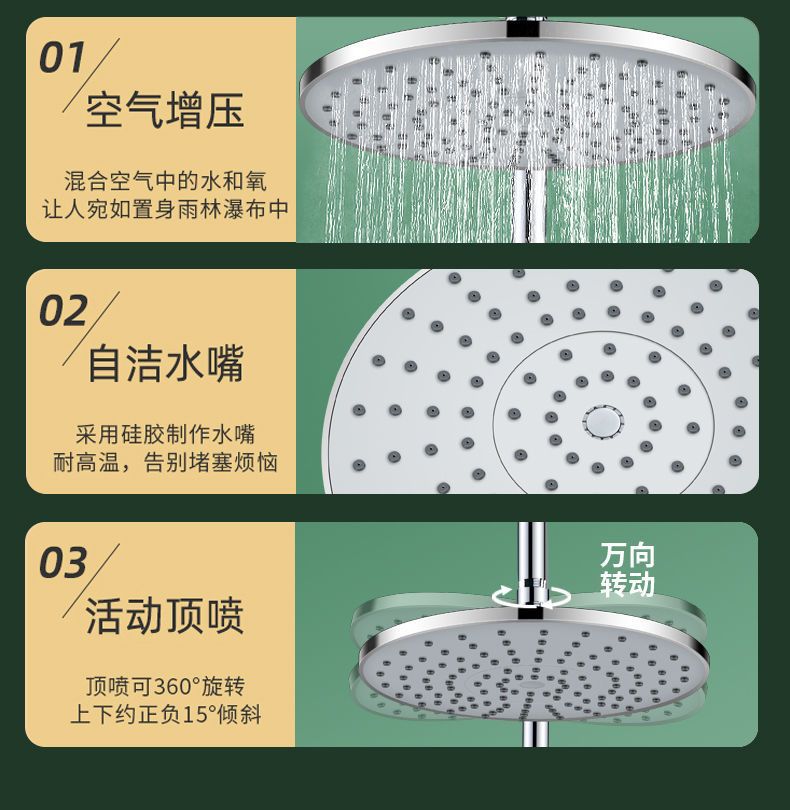 01
空气增压

混合空气中的水和氧
让人宛如置身雨林瀑布中

02
自洁水嘴

采用硅胶制作水嘴
耐高温，告别堵塞烦恼

03
活动顶喷

顶喷可360°旋转
上下约正负15°倾斜

万向
转动