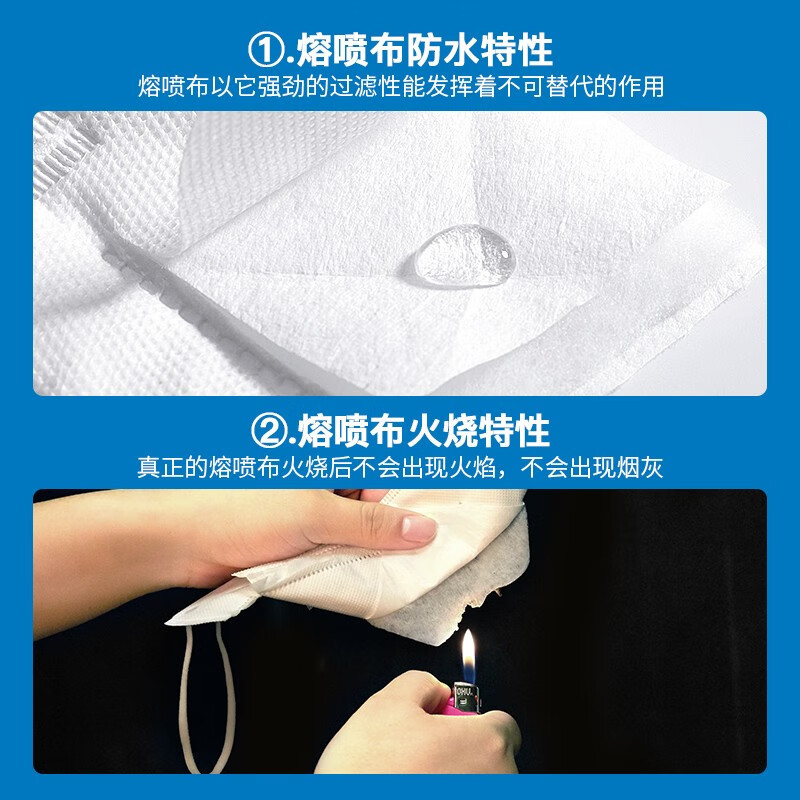 ①.熔喷布防水特性
熔喷布以它强劲的过滤性能发挥着不可替代的作用

②.熔喷布火烧特性
真正的熔喷布火烧后不会出现火焰，不会出现烟灰