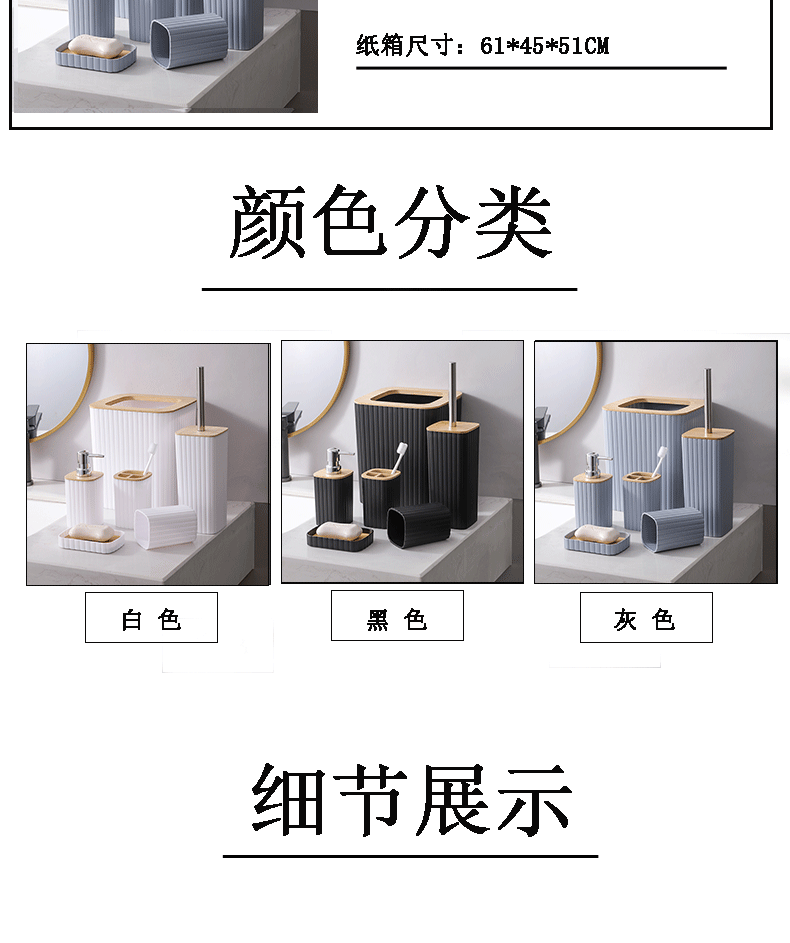 纸箱尺寸：61*45*51CM

颜色分类

白 色

黑 色

灰 色

细节展示