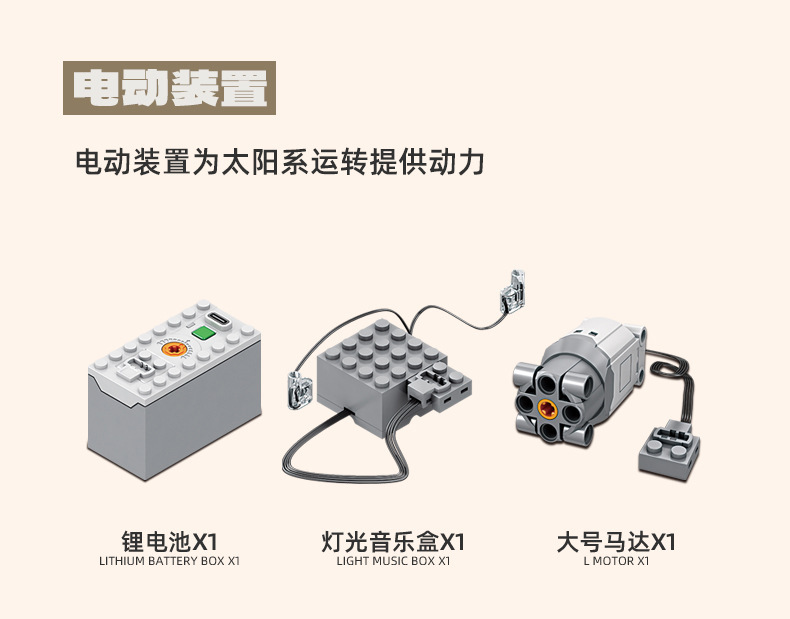 电动装置

电动装置为太阳系运转提供动力

锂电池X1
LITHIUM BATTERY BOX X1

灯光音乐盒X1
LIGHT MUSIC BOX X1

大号马达X1
L MOTOR X1