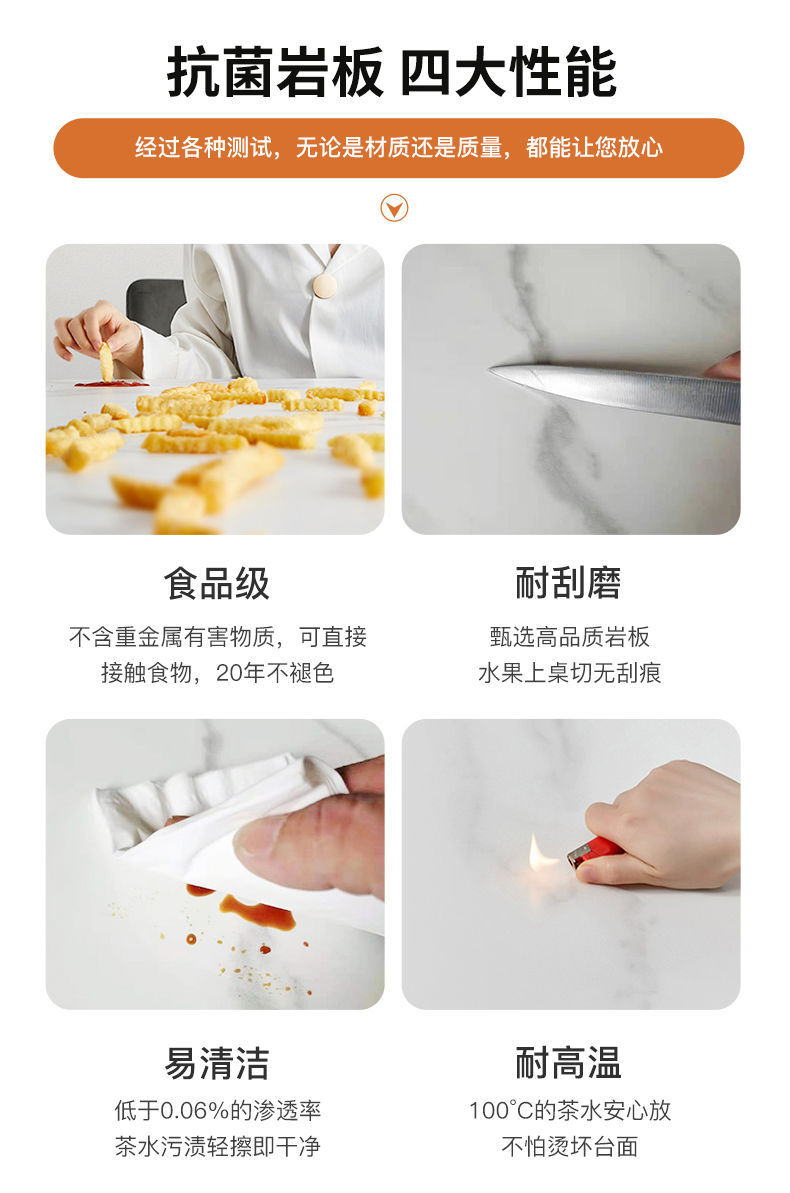 抗菌岩板 四大性能

经过各种测试，无论是材质还是质量，都能让您放心

食品级

不含重金属有害物质，可直接接触食物，20年不褪色

耐刮磨

甄选高品质岩板
水果上桌切无刮痕

易清洁

低于0.06%的渗透率
茶水污渍轻擦即干净

耐高温

100°C的茶水安心放
不怕烫坏台面