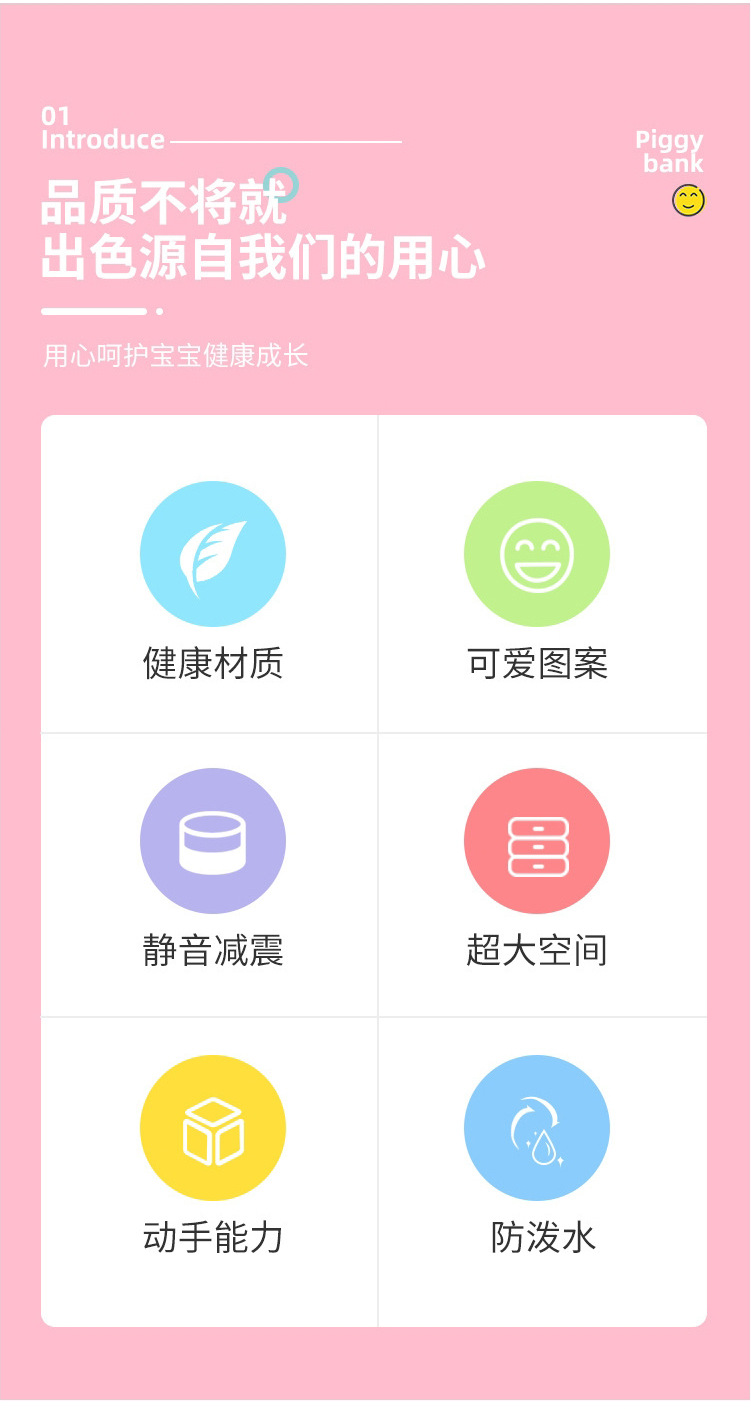 01
Introduce

Piggy
bank

品质不将就
出色源自我们的用心

用心呵护宝宝健康成长

健康材质

可爱图案

静音减震

超大空间

动手能力

防泼水