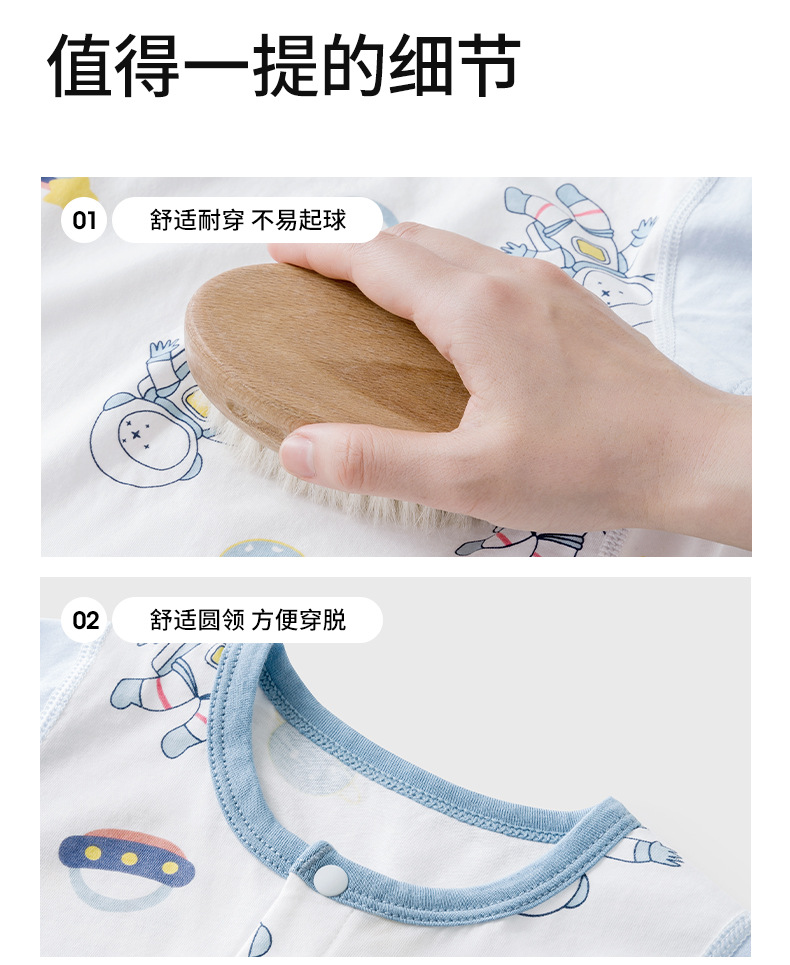 值得一提的细节

01 舒适耐穿 不易起球

02 舒适圆领 方便穿脱