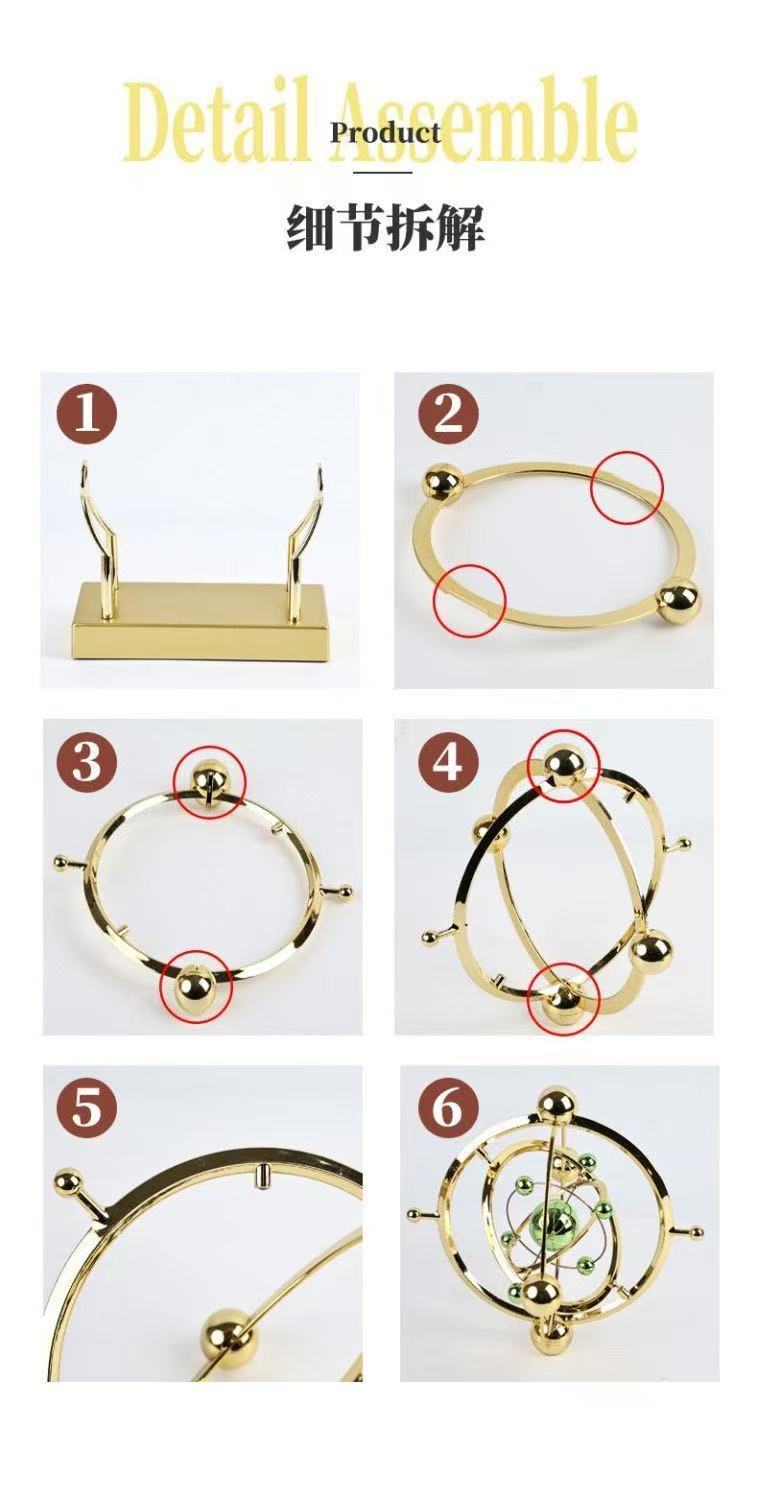 Detail Assemble
Product
细节拆解

1

2

3

4

5

6