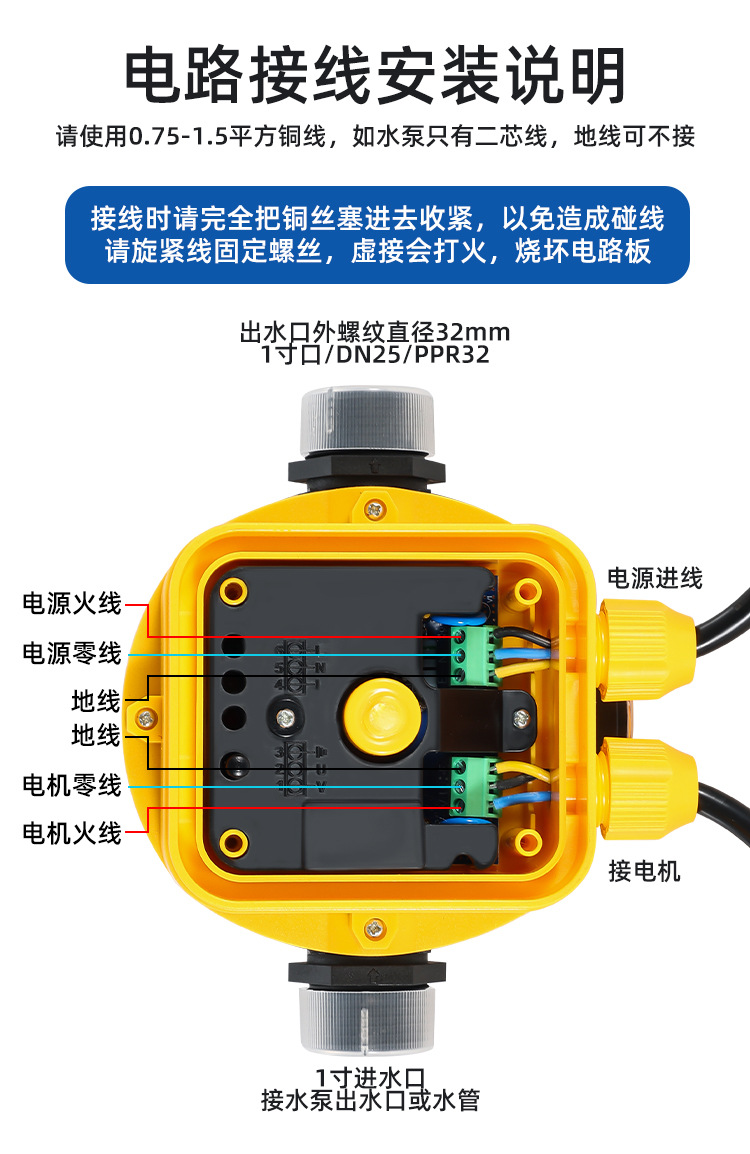 电路接线安装说明

请使用0.75-1.5平方铜线，如水泵只有二芯线，地线可不接

接线时请完全把铜丝塞进去收紧，以免造成碰线
请旋紧线固定螺丝，虚接会打火，烧坏电路板

出水口外螺纹直径32mm
1寸口/DN25/PPR32

电源火线
电源零线
地线
地线
电机零线
电机火线

电源进线

接电机

1寸进水口
接水泵出水口或水管