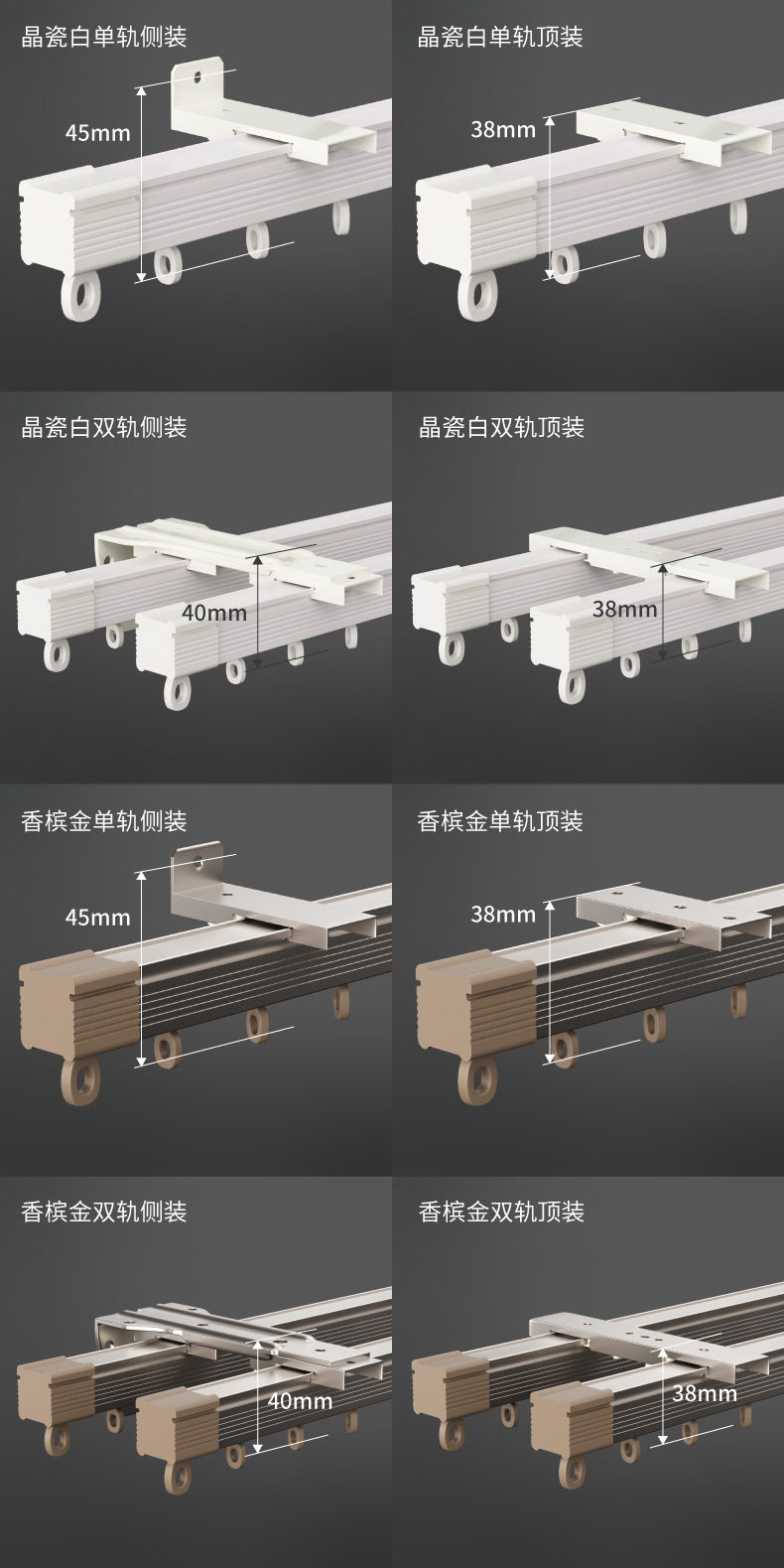 晶瓷白单轨侧装

45mm

晶瓷白单轨顶装

38mm

晶瓷白双轨侧装

40mm

晶瓷白双轨顶装

38mm

香槟金单轨侧装

45mm

香槟金单轨顶装

38mm

香槟金双轨侧装

40mm

香槟金双轨顶装

38mm