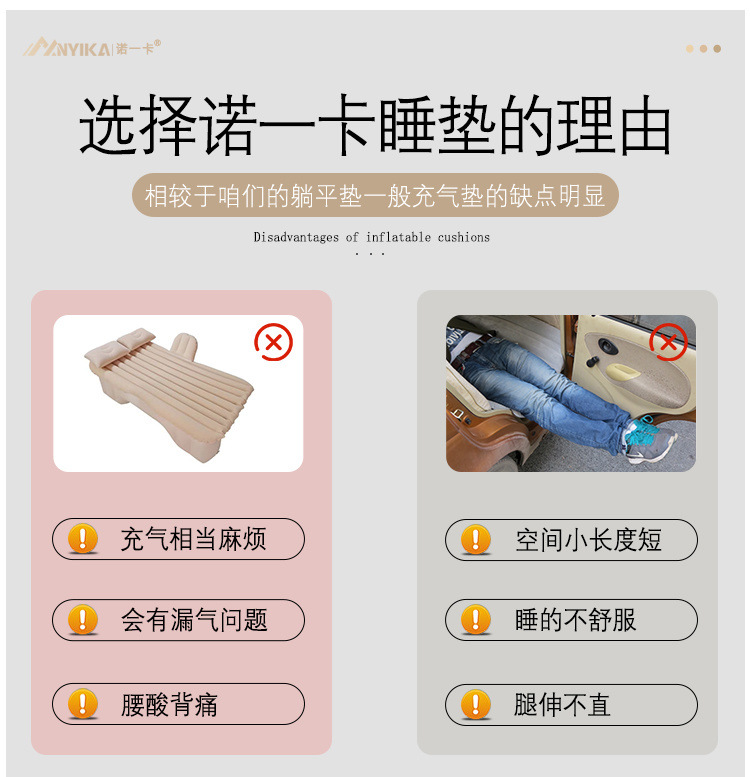 NYIKA | 诺一卡®

选择诺一卡睡垫的理由

相较于咱们的躺平垫一般充气垫的缺点明显

Disadvantages of inflatable cushions

充气相当麻烦

会有漏气问题

腰酸背痛

空间小长度短

睡的不舒服

腿伸不直