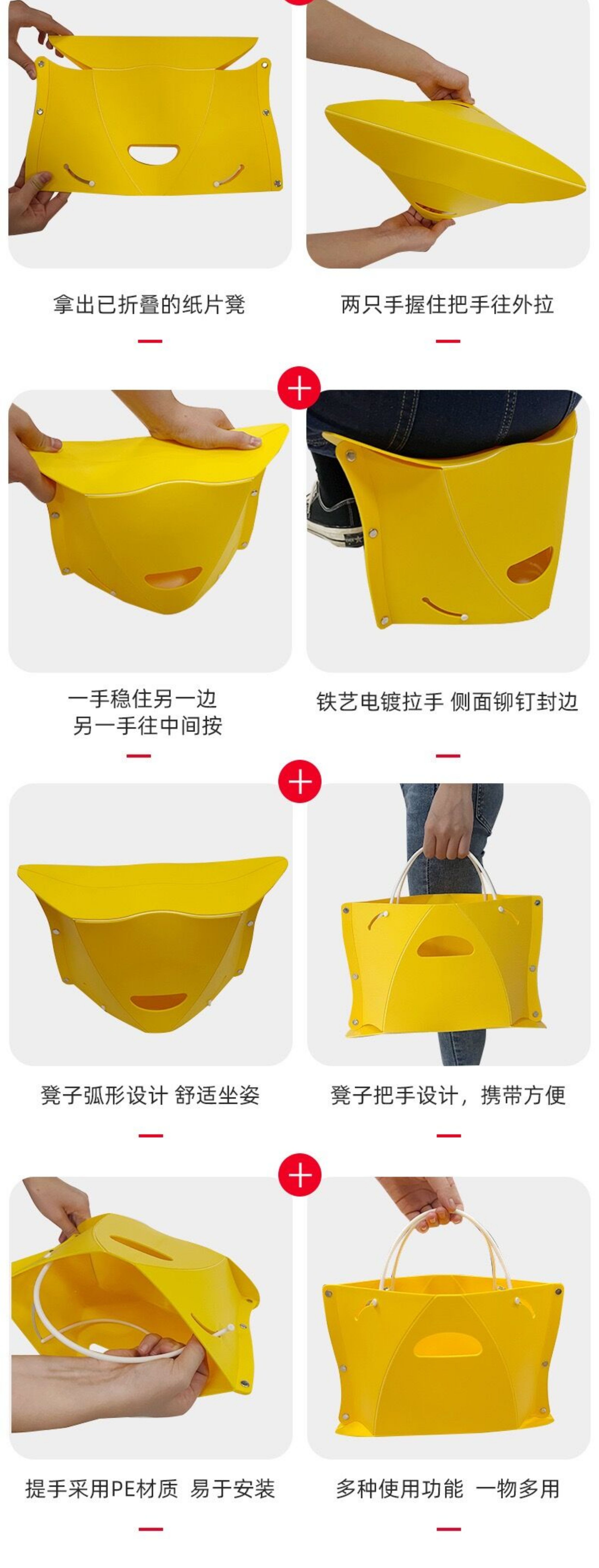 拿出已折叠的纸片凳

两只手握住把手往外拉

一手稳住另一边
另一手往中间按

铁艺电镀拉手 侧面铆钉封边

凳子弧形设计 舒适坐姿

凳子把手设计，携带方便

提手采用PE材质 易于安装

多种使用功能 一物多用