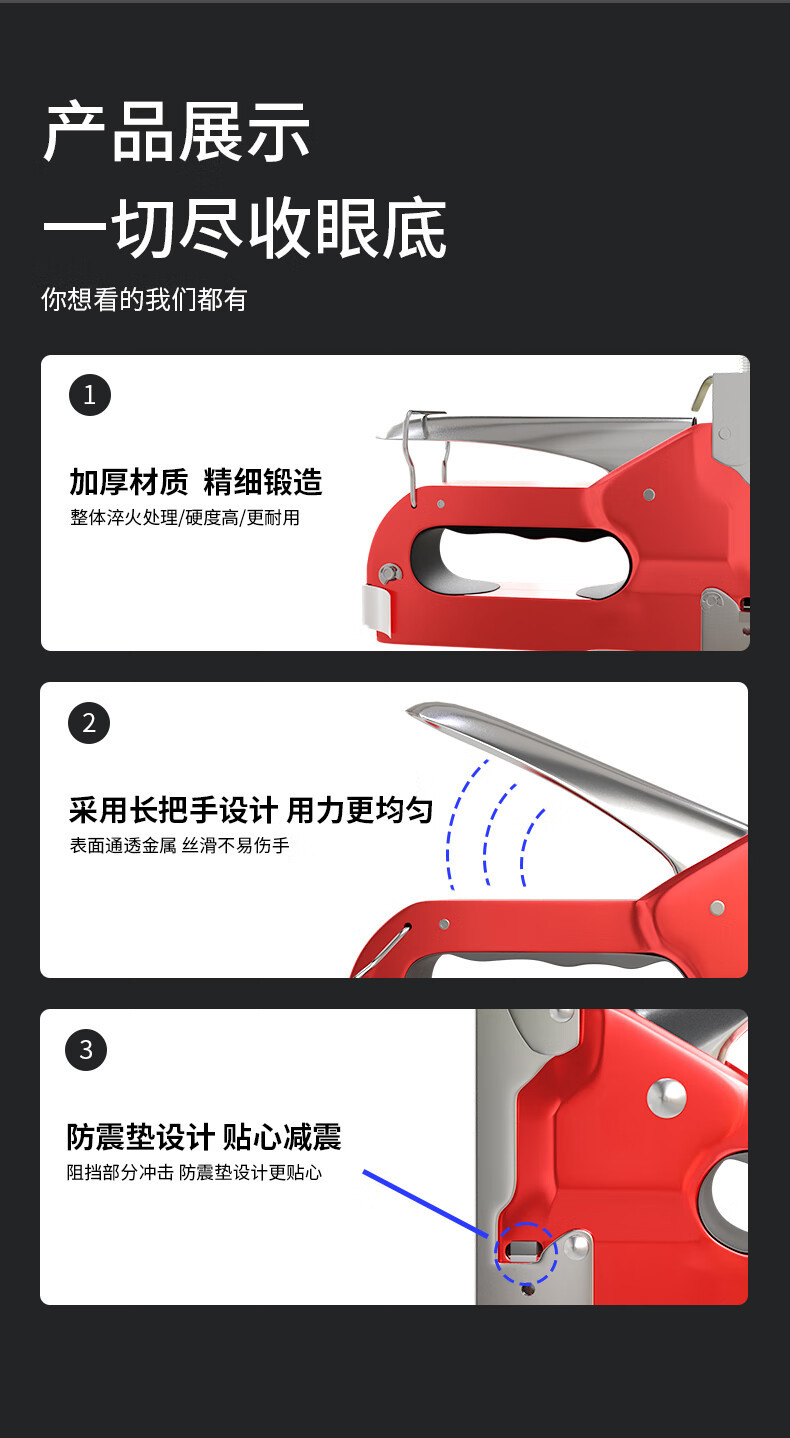 产品展示
一切尽收眼底
你想看的我们都有

1
加厚材质 精细锻造
整体淬火处理/硬度高/更耐用

2
采用长把手设计 用力更均匀
表面通透金属 丝滑不易伤手

3
防震垫设计 贴心减震
阻挡部分冲击 防震垫设计更贴心