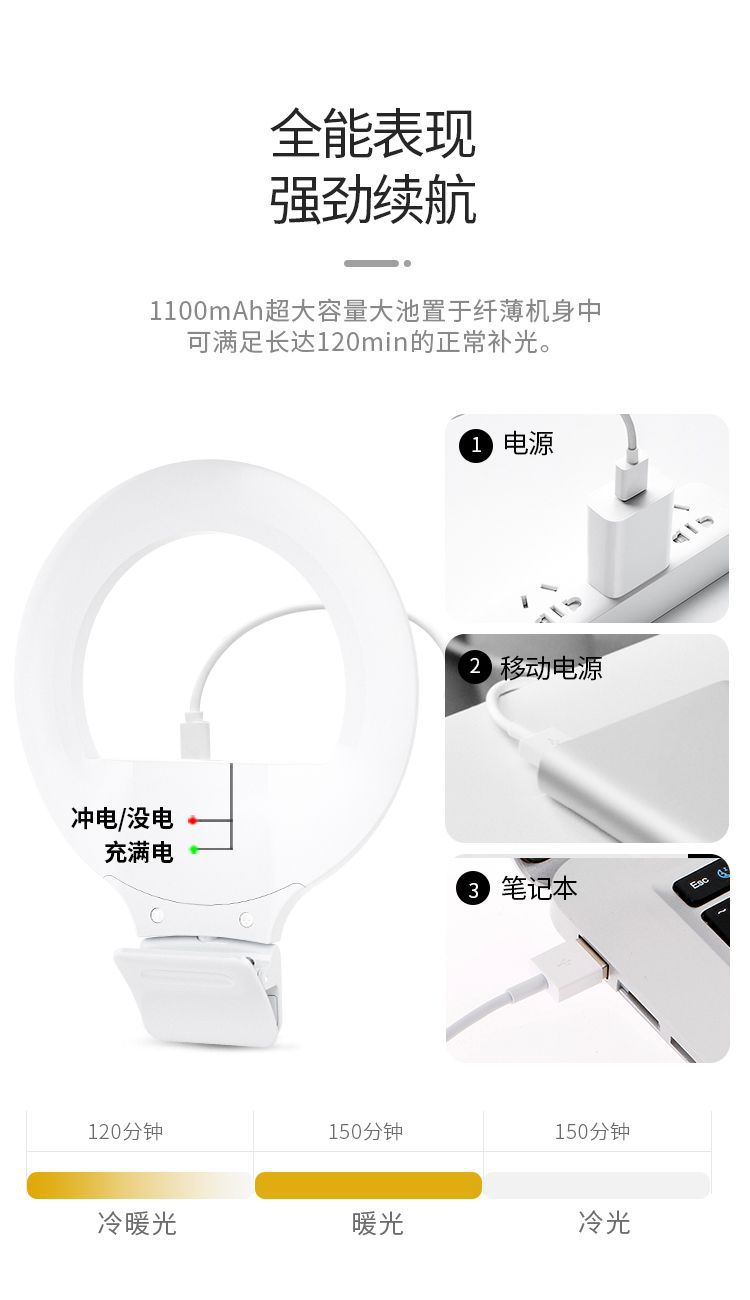 全能表现
强劲续航

1100mAh超大容量大池置于纤薄机身中
可满足长达120min的正常补光。

冲电/没电
充满电

1 电源

2 移动电源

3 笔记本

Esc

| 120分钟 | 150分钟 | 150分钟 |
|---|---|---|
| 冷暖光 | 暖光 | 冷光 |