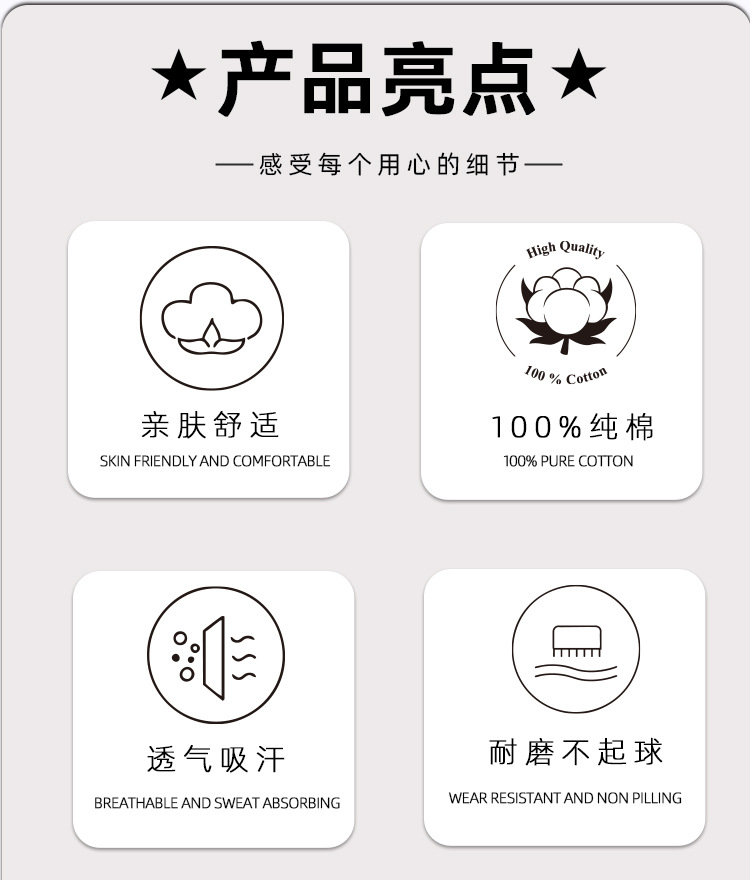 ★产品亮点★

—感受每个用心的细节—

亲肤舒适
SKIN FRIENDLY AND COMFORTABLE

High Quality
100 % Cotton
100%纯棉
100% PURE COTTON

透气吸汗
BREATHABLE AND SWEAT ABSORBING

耐磨不起球
WEAR RESISTANT AND NON PILLING