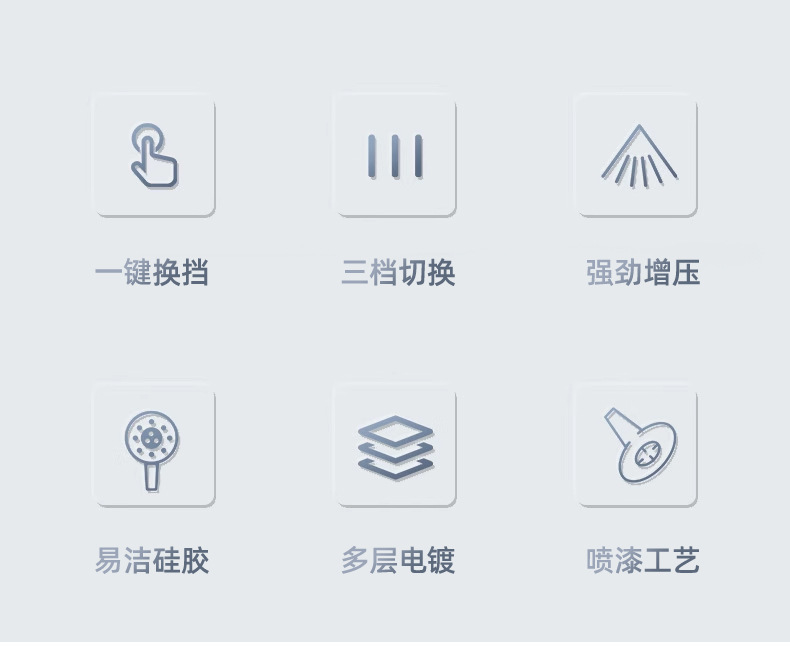 一键换挡

三档切换

强劲增压

易洁硅胶

多层电镀

喷漆工艺