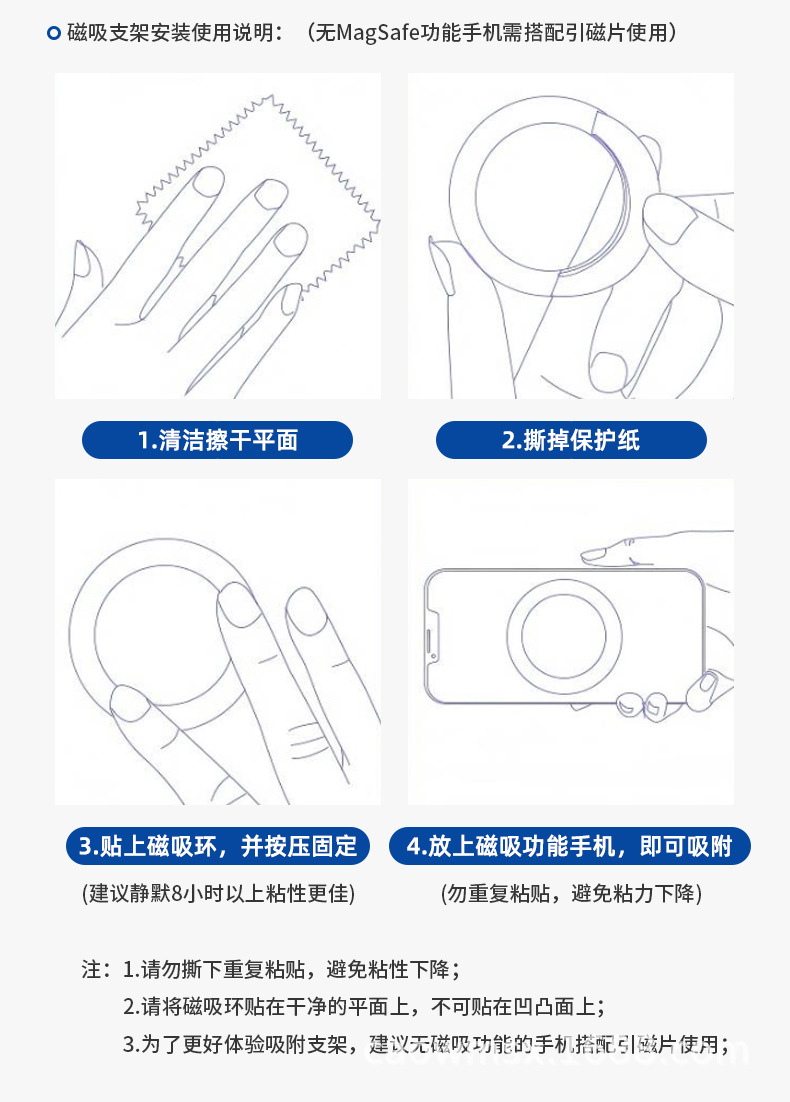 磁吸支架安装使用说明：（无MagSafe功能手机需搭配引磁片使用）

1.清洁擦干平面

2.撕掉保护纸

3.贴上磁吸环，并按压固定

(建议静默8小时以上粘性更佳)

4.放上磁吸功能手机，即可吸附

(勿重复粘贴，避免粘力下降)

注：1.请勿撕下重复粘贴，避免粘性下降；
2.请将磁吸环贴在干净的平面上，不可贴在凹凸面上；
3.为了更好体验吸附支架，建议无磁吸功能的手机搭配引磁片使用；