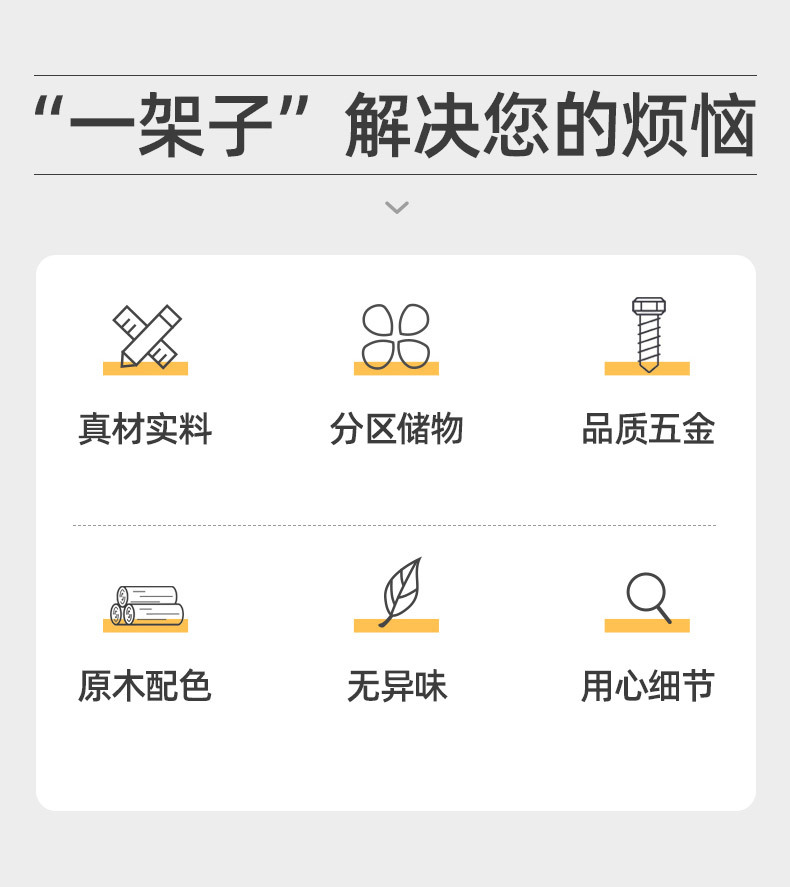 “一架子”解决您的烦恼

真材实料

分区储物

品质五金

原木配色

无异味

用心细节