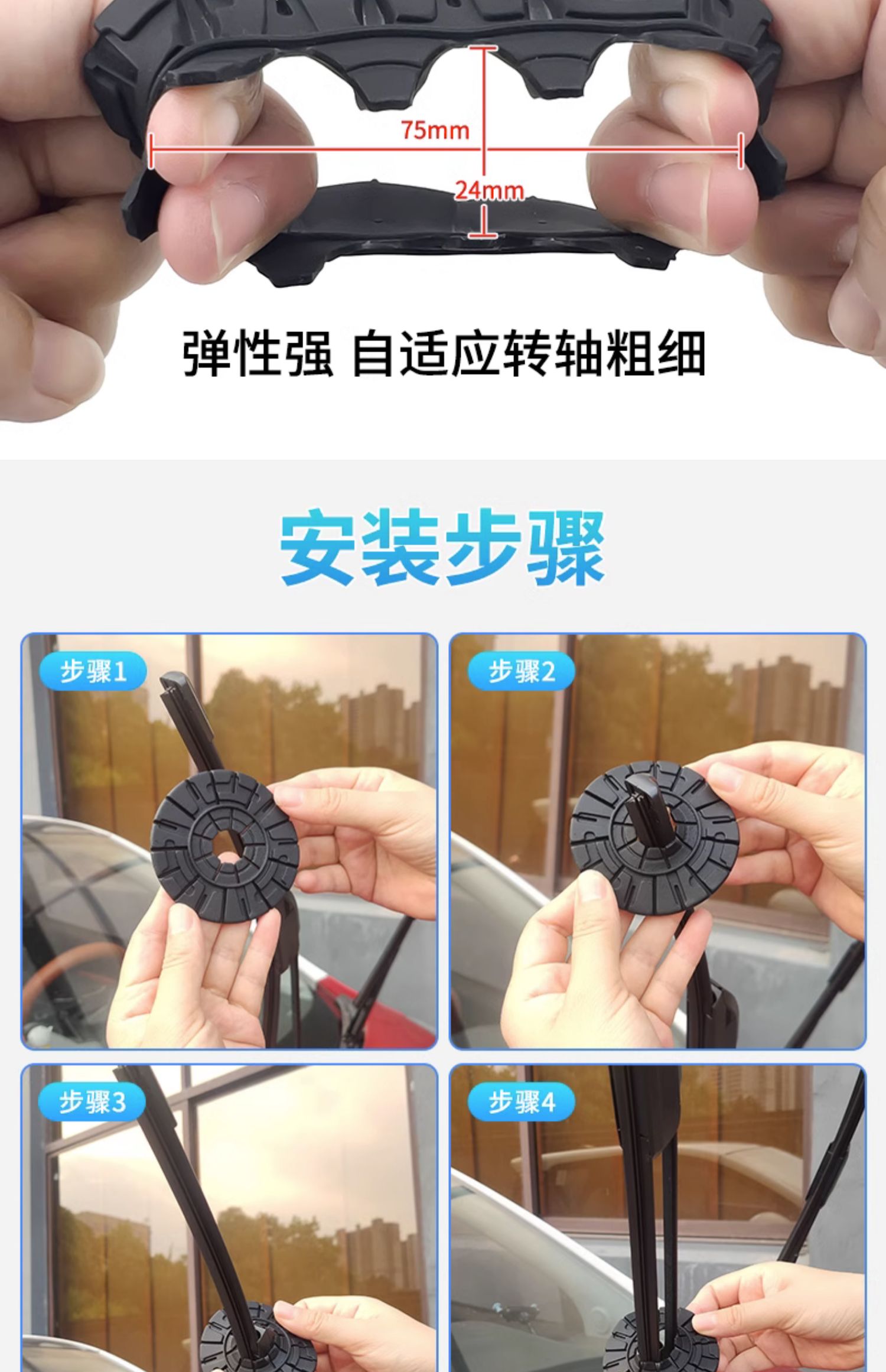 75mm

24mm

弹性强 自适应转轴粗细

安装步骤

步骤1

步骤2

步骤3

步骤4