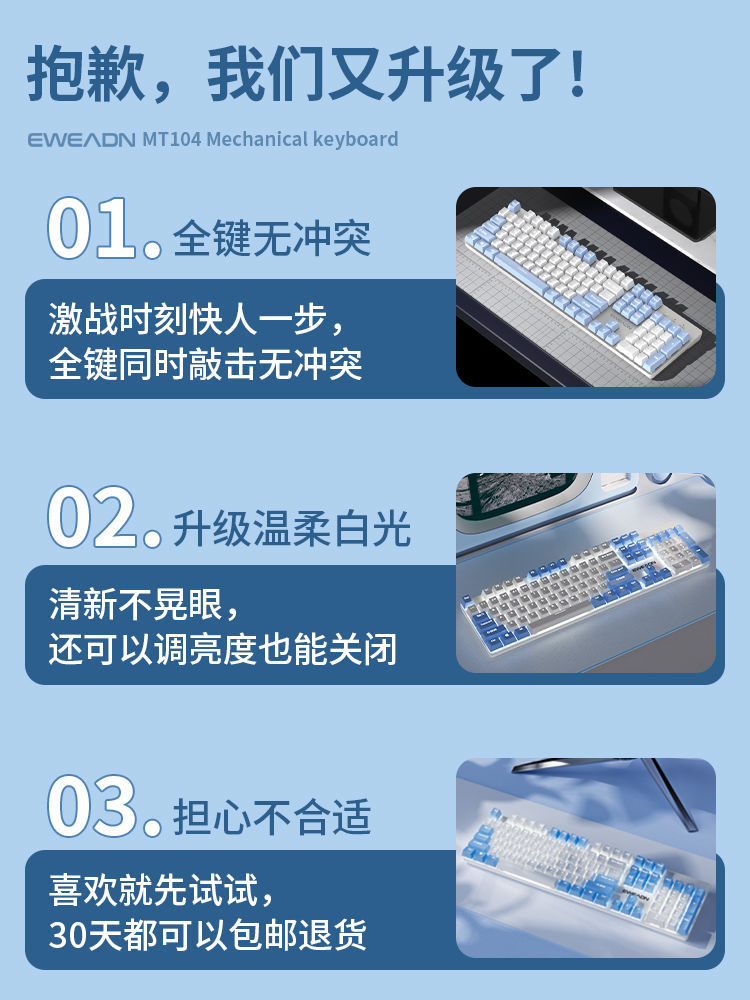 抱歉，我们又升级了！

EWEADN MT104 Mechanical keyboard

01. 全键无冲突

激战时刻快人一步，
全键同时敲击无冲突

02. 升级温柔白光

清新不晃眼，
还可以调亮度也能关闭

03. 担心不合适

喜欢就先试试，
30天都可以包邮退货