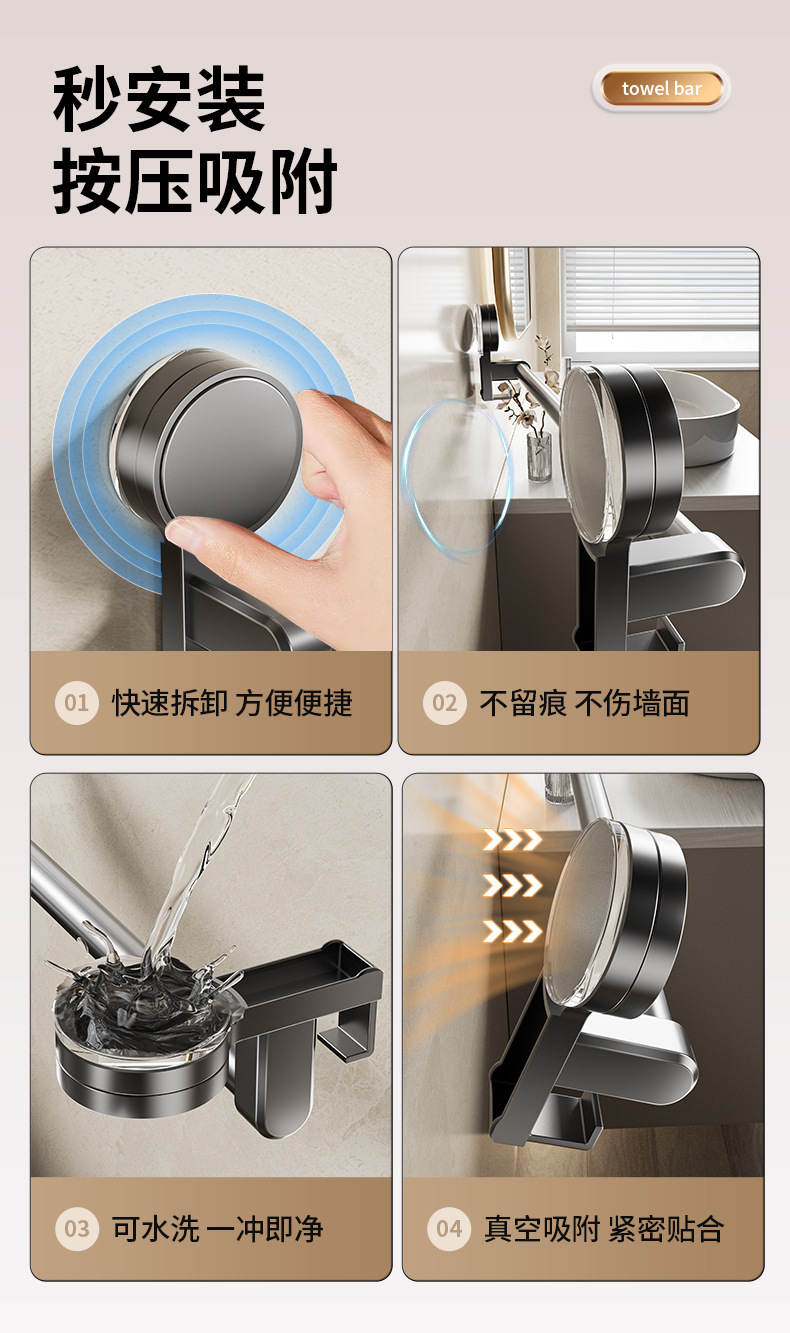 秒安装
按压吸附

towel bar

01 快速拆卸 方便便捷

02 不留痕 不伤墙面

03 可水洗 一冲即净

04 真空吸附 紧密贴合