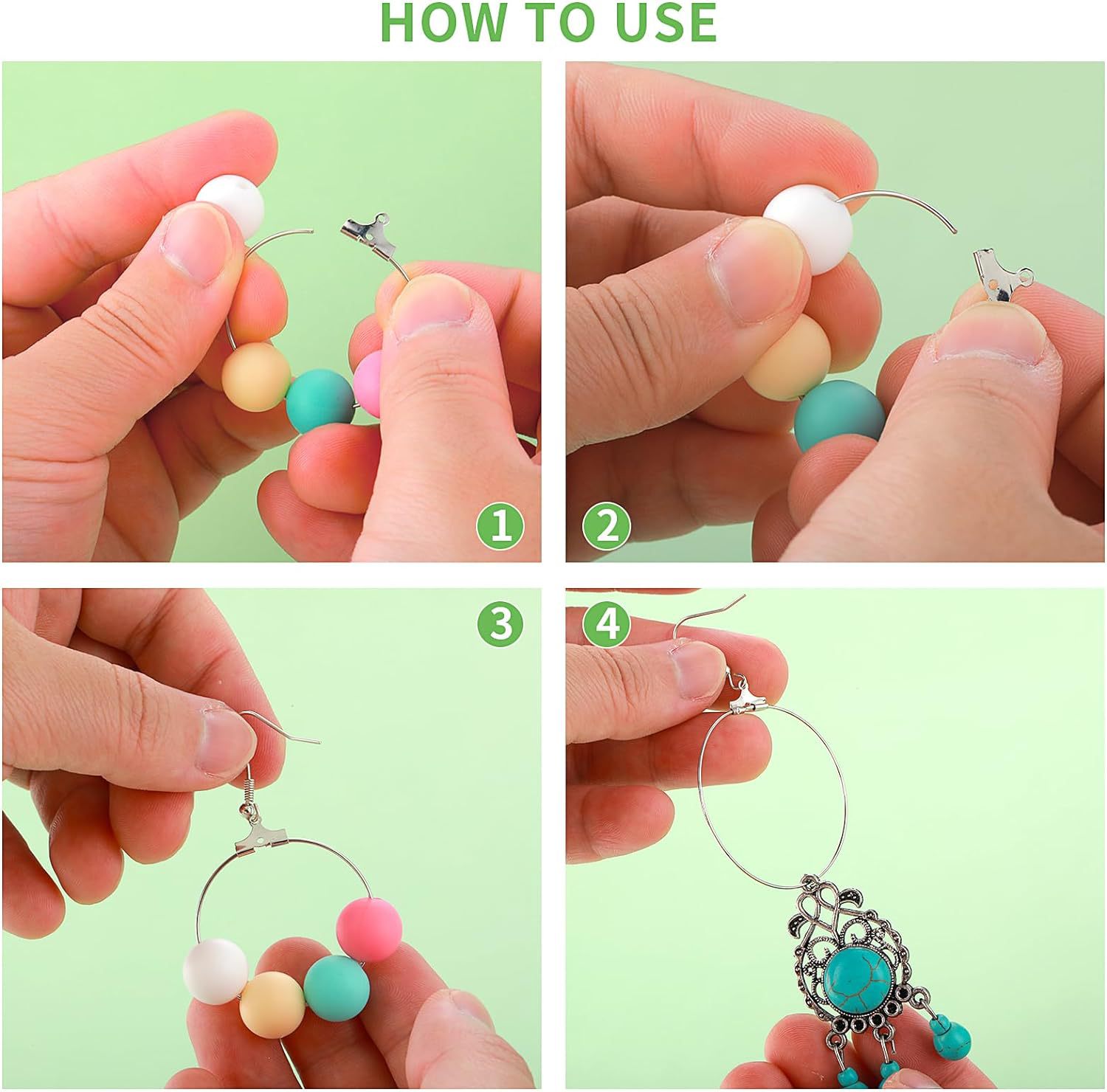 HOW TO USE

1

2

3

4