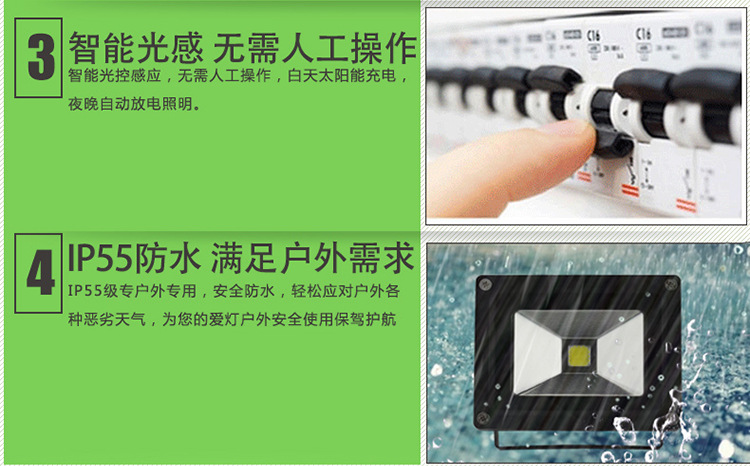 3 智能光感 无需人工操作
智能光控感应，无需人工操作，白天太阳能充电，夜晚自动放电照明。

C16 C16

4 IP55防水 满足户外需求
IP55级专户外专用，安全防水，轻松应对户外各种恶劣天气，为您的爱灯户外安全使用保驾护航