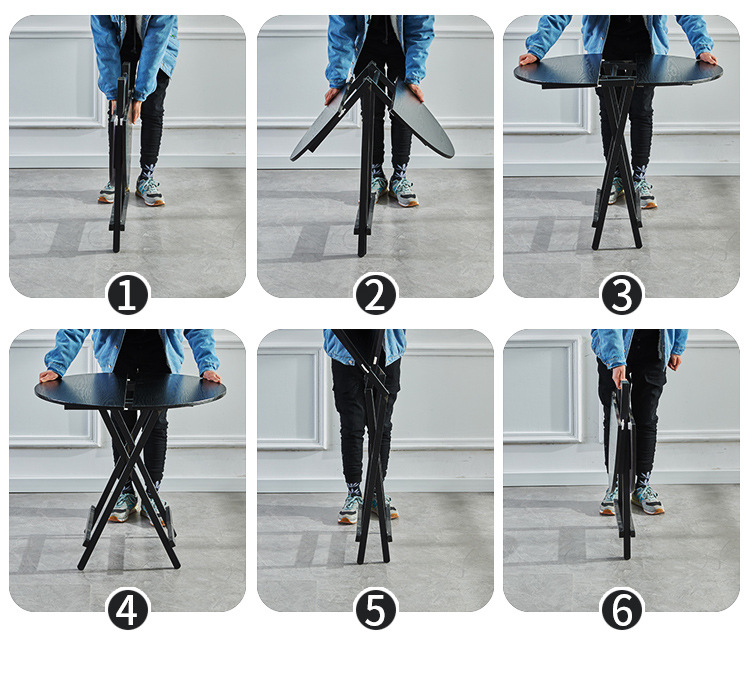 1

2

3

4

5

6