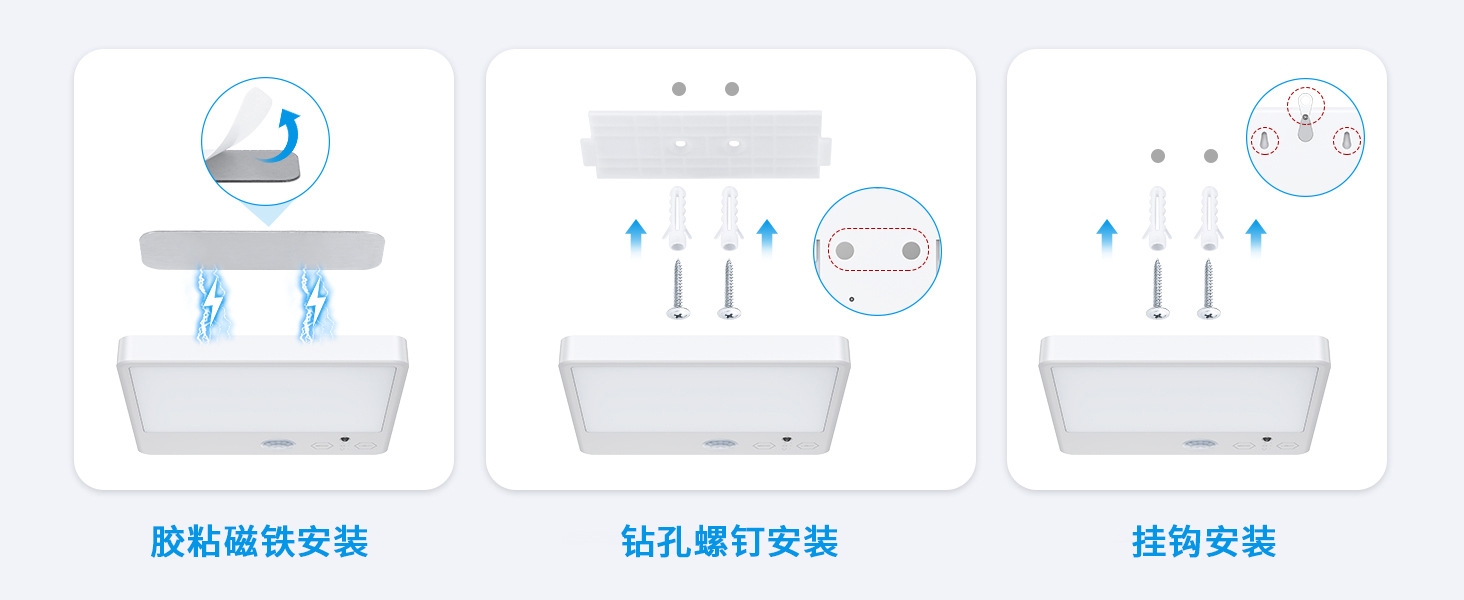 胶粘磁铁安装

钻孔螺钉安装

挂钩安装