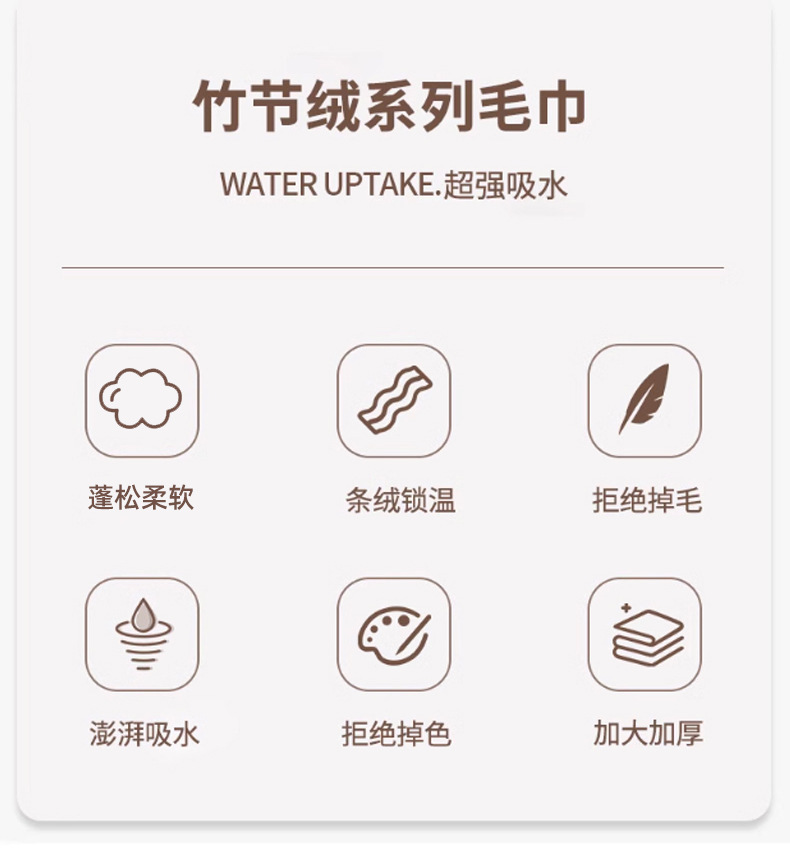 竹节绒系列毛巾

WATER UPTAKE.超强吸水

蓬松柔软

条绒锁温

拒绝掉毛

澎湃吸水

拒绝掉色

加大加厚